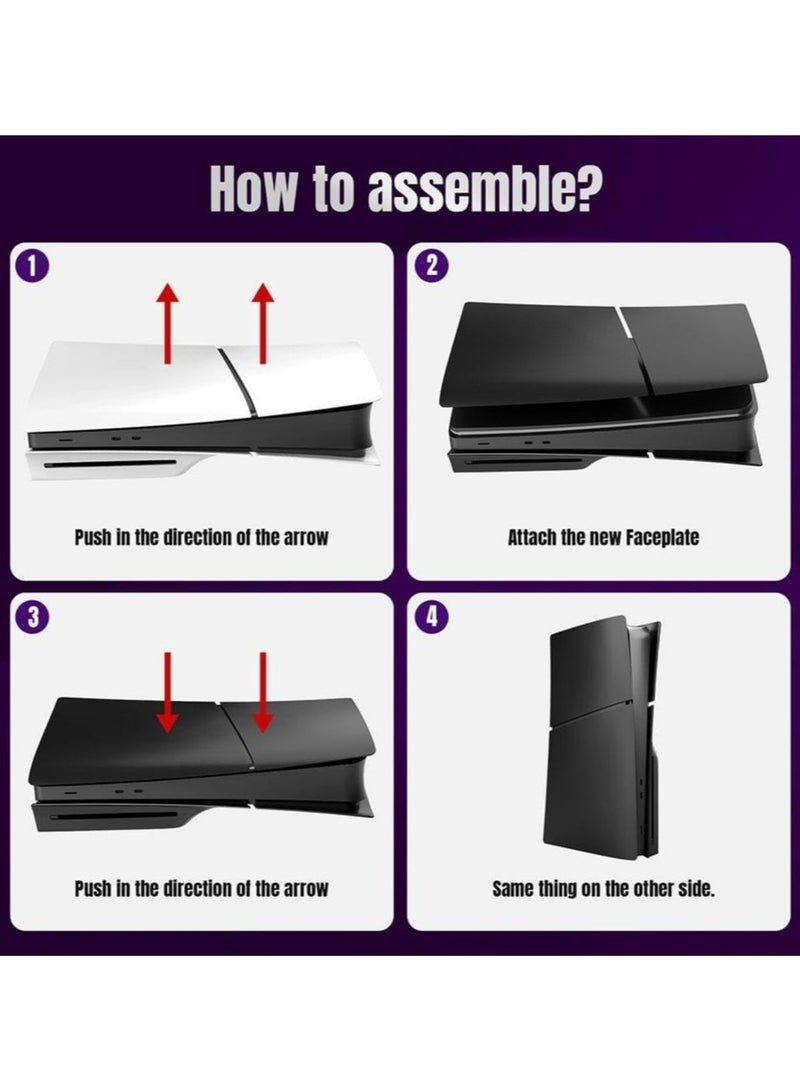 How to assemble?

1

Push in the direction of the arrow

2

Attach the new Faceplate

3

Push in the direction of the arrow

4

Same thing on the other side.