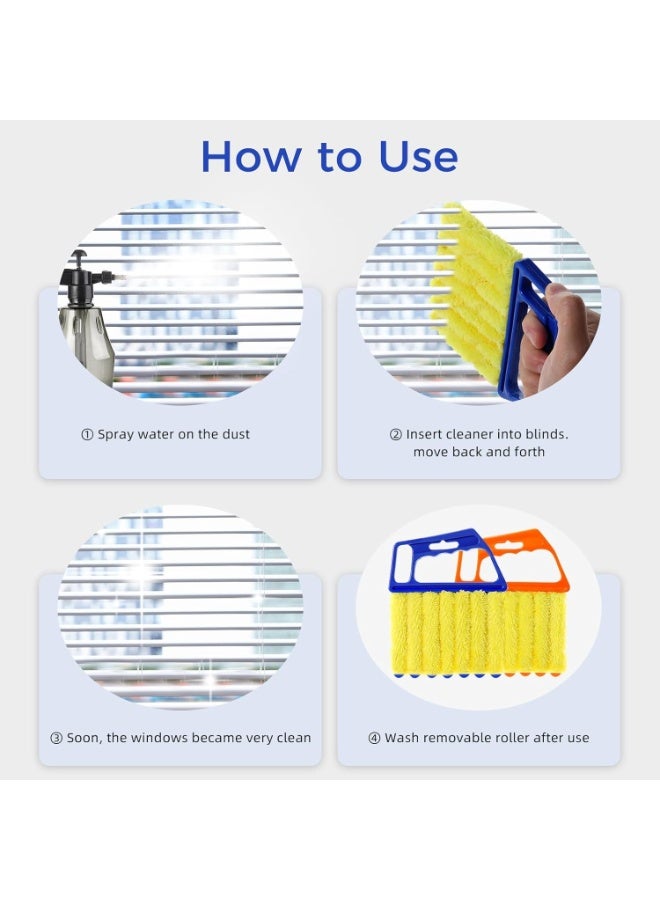 How to Use

① Spray water on the dust

② Insert cleaner into blinds. move back and forth

③ Soon, the windows became very clean

④ Wash removable roller after use