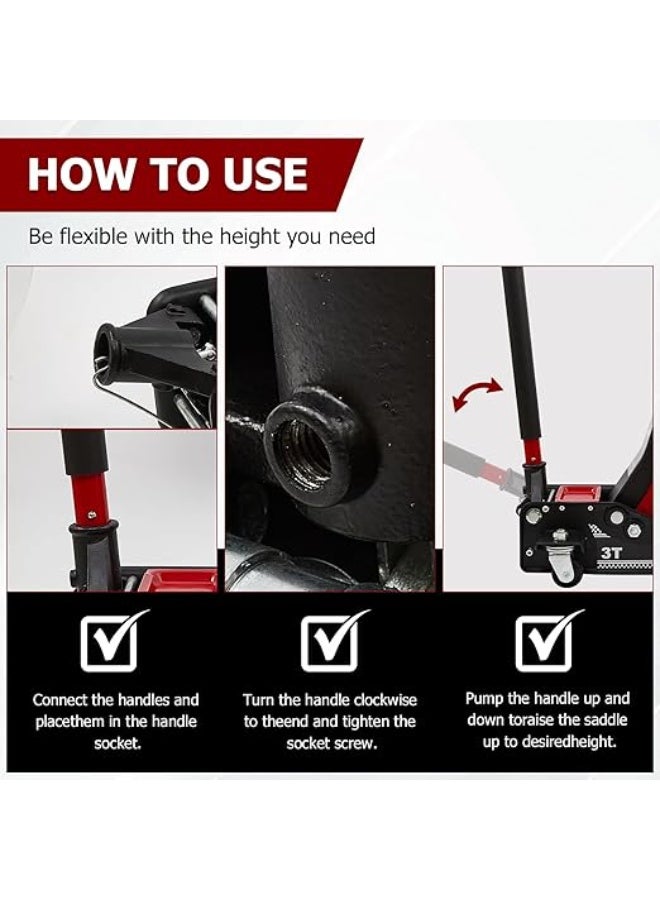 HOW TO USE

Be flexible with the height you need

3T

Connect the handles and placethem in the handle socket.

Turn the handle clockwise to theend and tighten the socket screw.

Pump the handle up and down toraise the saddle up to desiredheight.