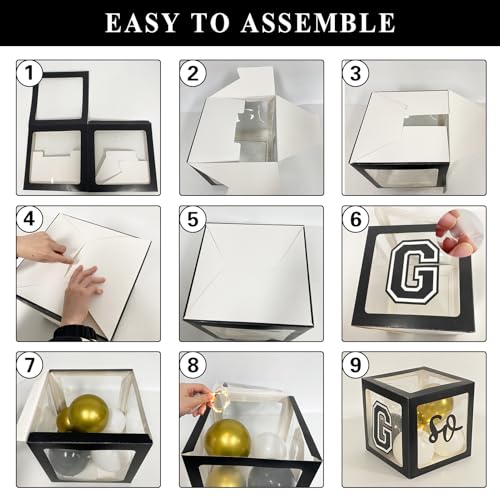 EASY TO ASSEMBLE

1

2

3

4

5

6

G

7

8

9

G

so