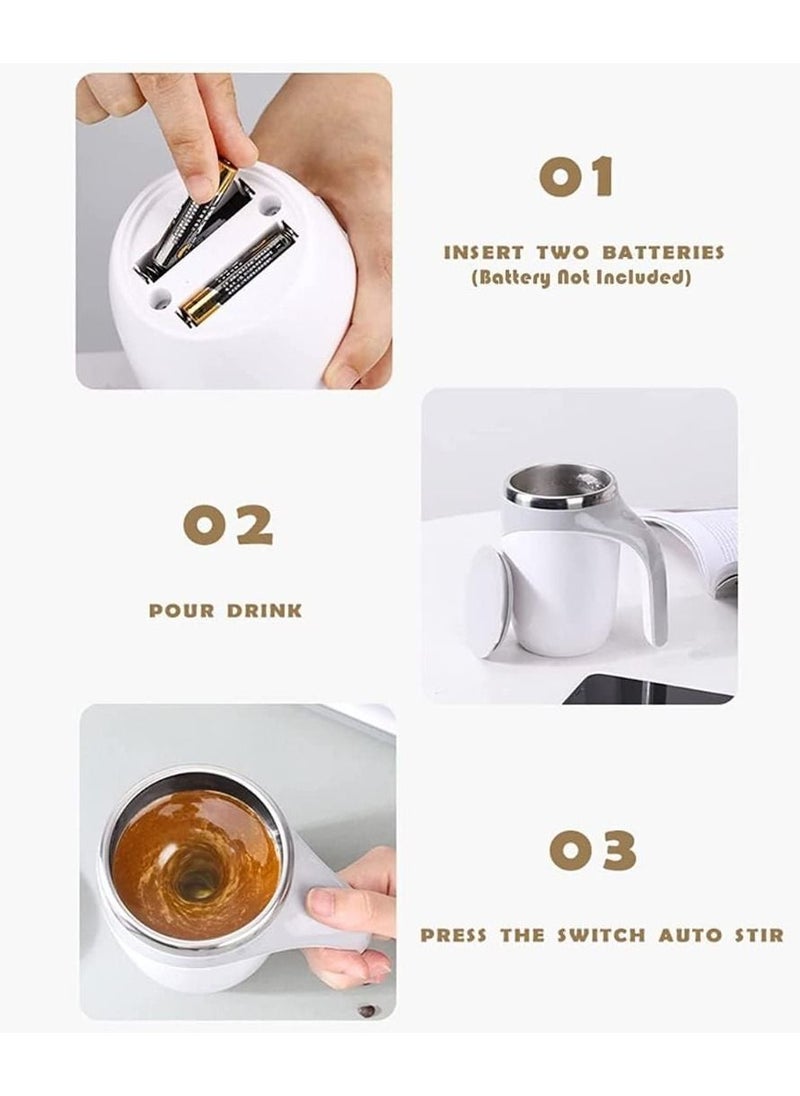 01

INSERT TWO BATTERIES
(Battery Not Included)

02

POUR DRINK

03

PRESS THE SWITCH AUTO STIR