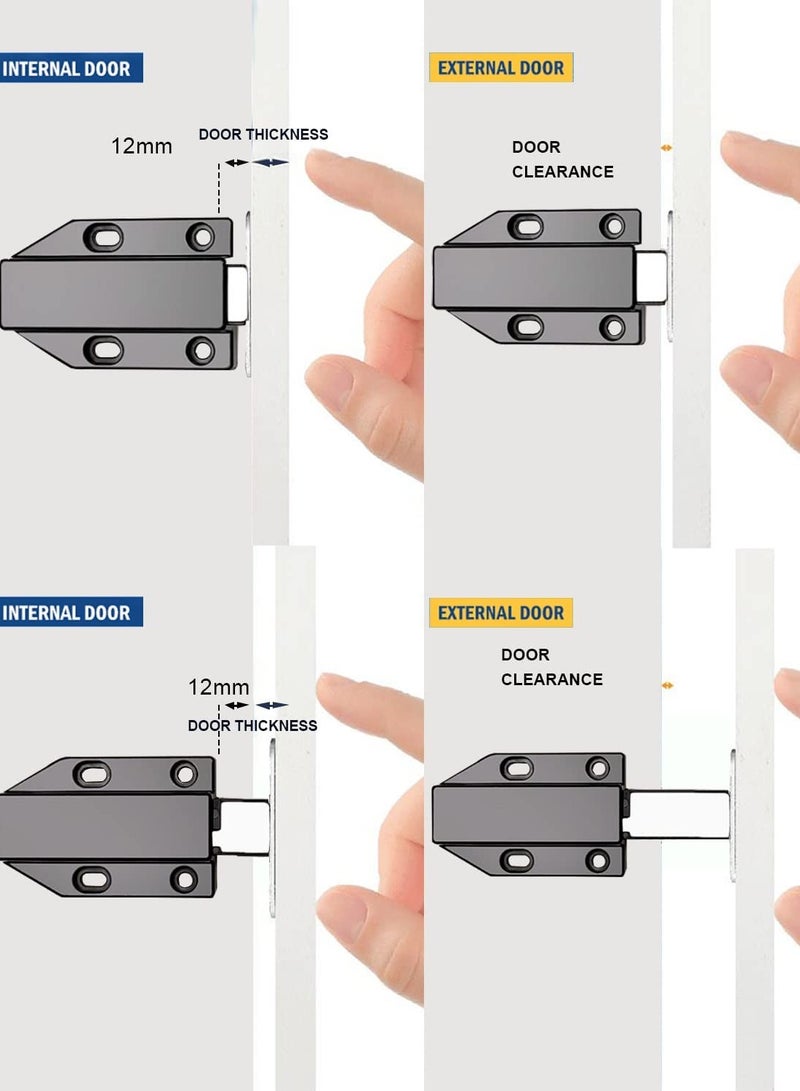 INTERNAL DOOR

12mm

DOOR THICKNESS

EXTERNAL DOOR

DOOR CLEARANCE

INTERNAL DOOR

12mm

DOOR THICKNESS

EXTERNAL DOOR

DOOR CLEARANCE