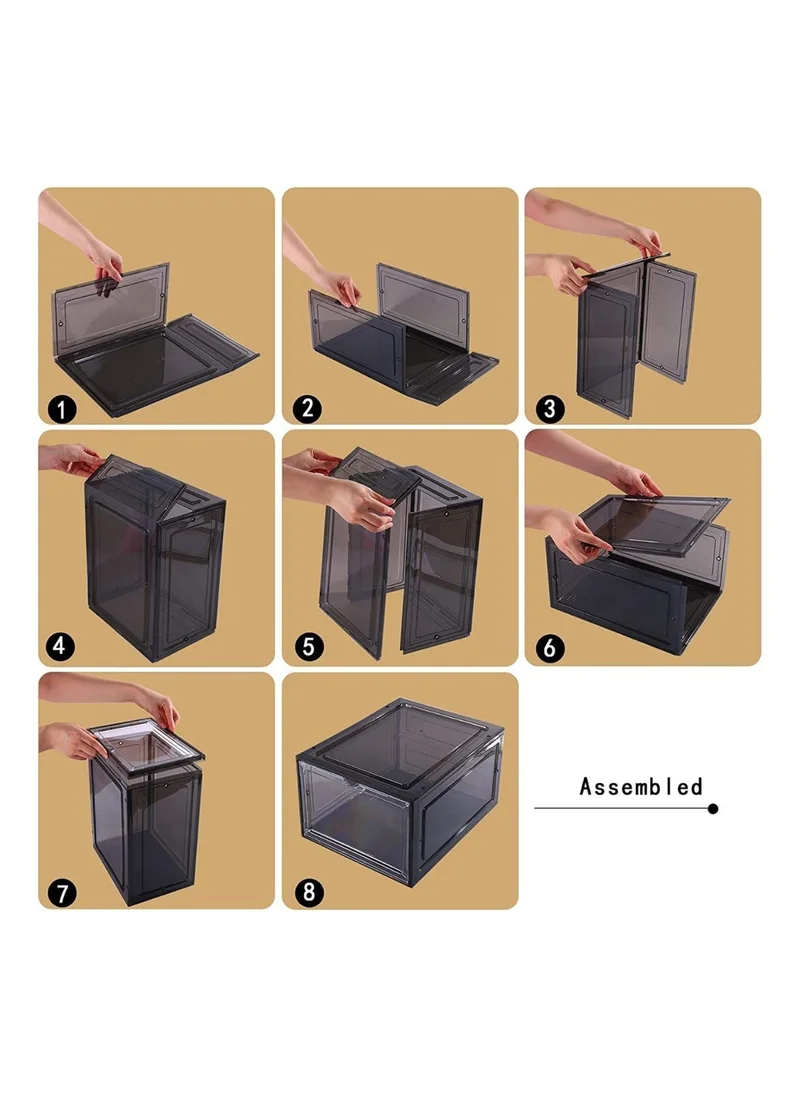 1

2

3

4

5

6

7

8

Assembled