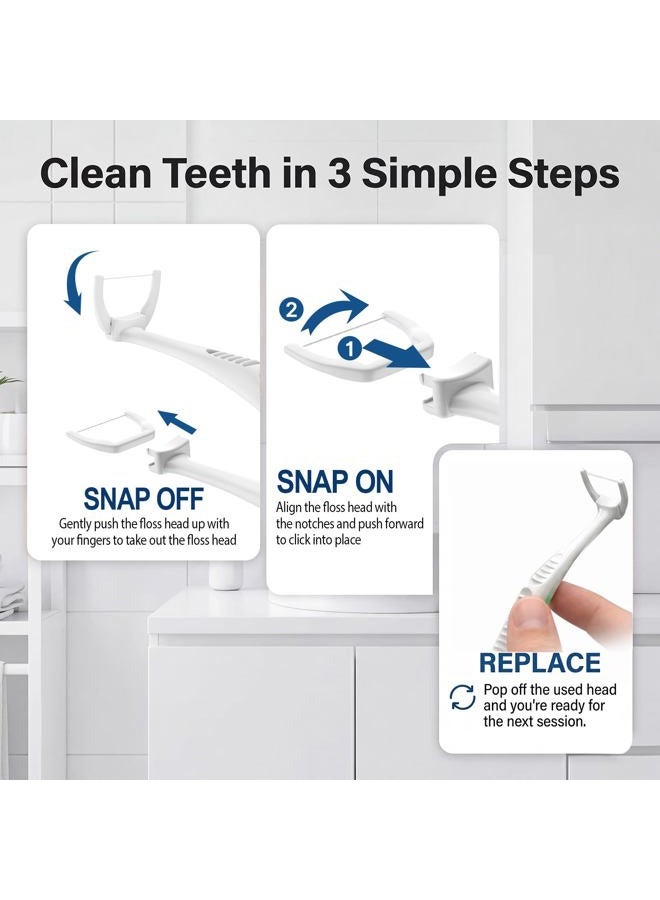 Clean Teeth in 3 Simple Steps

SNAP OFF
Gently push the floss head up with your fingers to take out the floss head

2
1

SNAP ON
Align the floss head with the notches and push forward to click into place

REPLACE
Pop off the used head and you're ready for the next session.