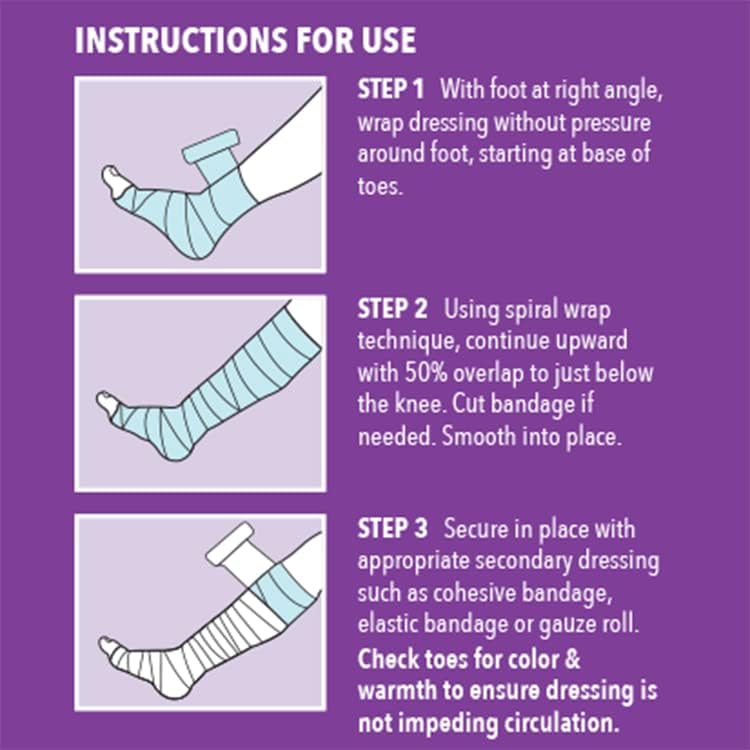 INSTRUCTIONS FOR USE

STEP 1 With foot at right angle, wrap dressing without pressure around foot, starting at base of toes.

STEP 2 Using spiral wrap technique, continue upward with 50% overlap to just below the knee. Cut bandage if needed. Smooth into place.

STEP 3 Secure in place with appropriate secondary dressing such as cohesive bandage, elastic bandage or gauze roll. Check toes for color & warmth to ensure dressing is not impeding circulation.