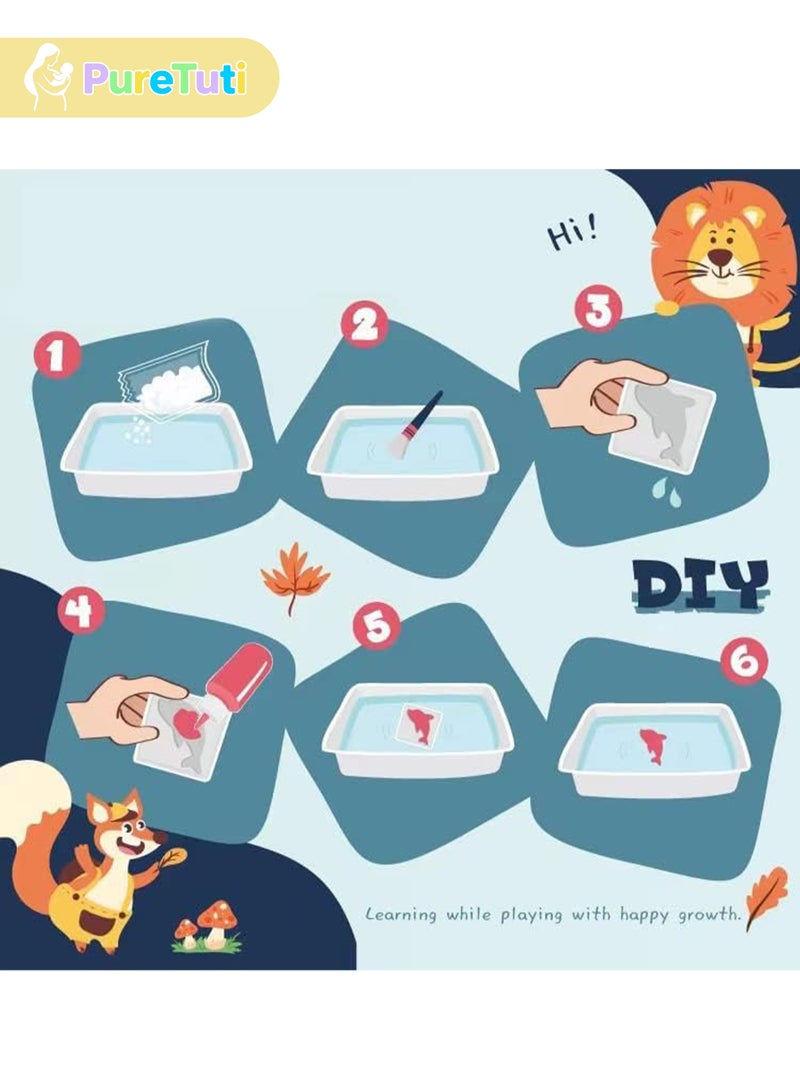 PureTuti

Hi!

1

2

3

DIY

4

5

6

Learning while playing with happy growth.