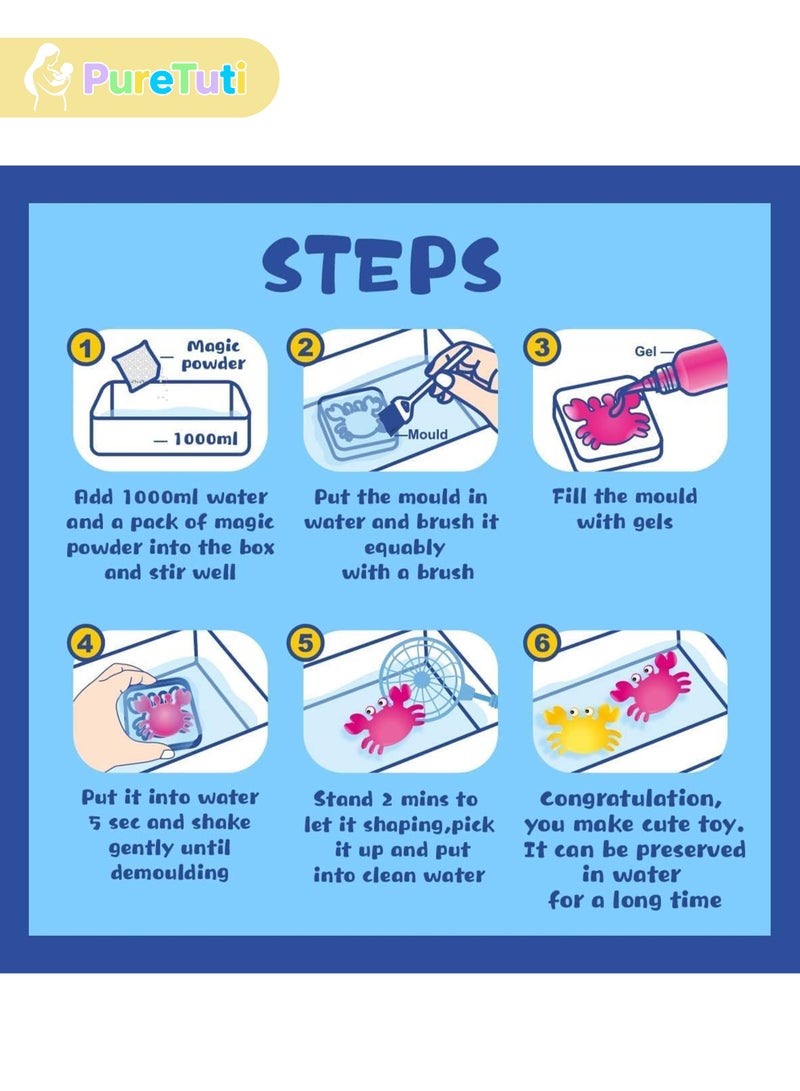 PureTuti

STEPS

1
Magic powder
1000ml
Add 1000ml water and a pack of magic powder into the box and stir well

2
Mould
Put the mould in water and brush it equably with a brush

3
Gel
Fill the mould with gels

4
Put it into water 5 sec and shake gently until demoulding

5
Stand 2 mins to let it shaping,pick it up and put into clean water

6
Congratulation, you make cute toy. It can be preserved in water for a long time