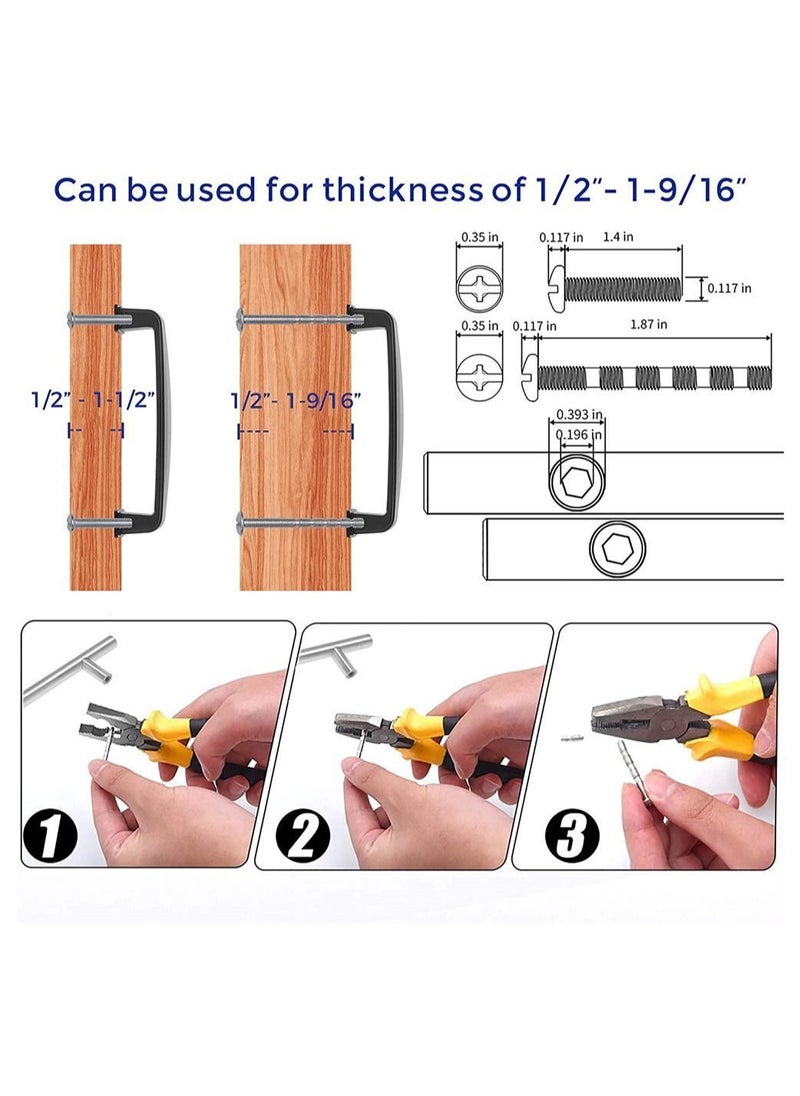 Can be used for thickness of 1/2"- 1-9/16"

1/2" - 1-1/2"

1/2"- 1-9/16"

0.35 in

0.117 in

1.4 in

0.117 in

0.35 in

0.117 in

1.87 in

0.393 in

0.196 in

1

2

3