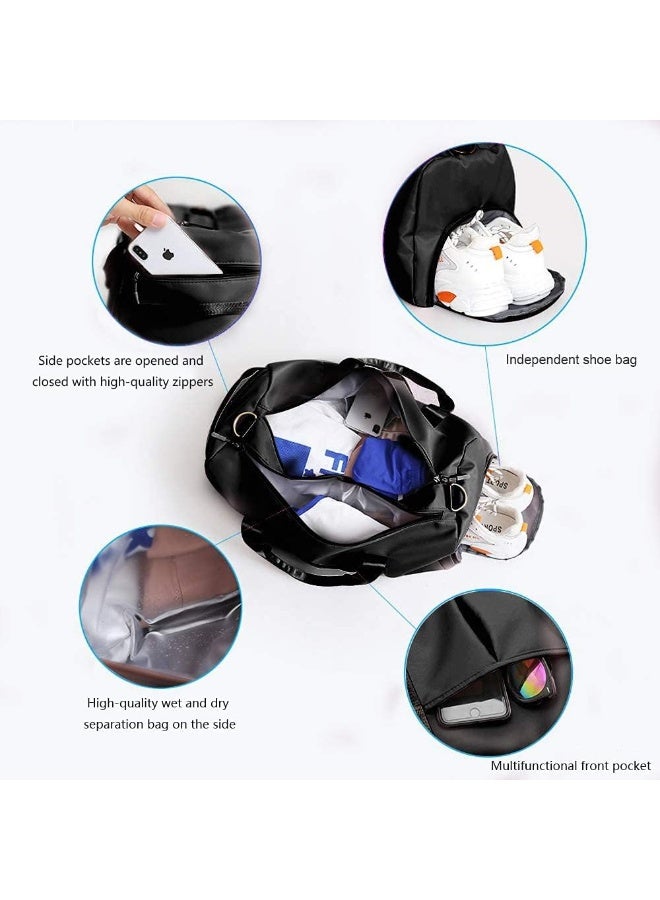 Side pockets are opened and closed with high-quality zippers

Independent shoe bag

High-quality wet and dry separation bag on the side

Multifunctional front pocket