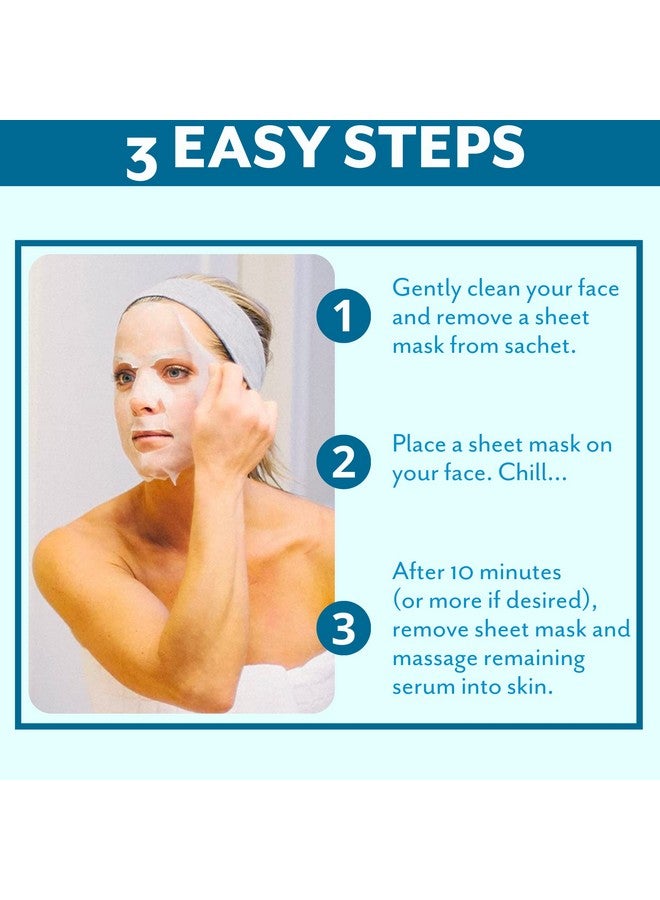 3 EASY STEPS

1 Gently clean your face and remove a sheet mask from sachet.

2 Place a sheet mask on your face. Chill...

3 After 10 minutes (or more if desired), remove sheet mask and massage remaining serum into skin.