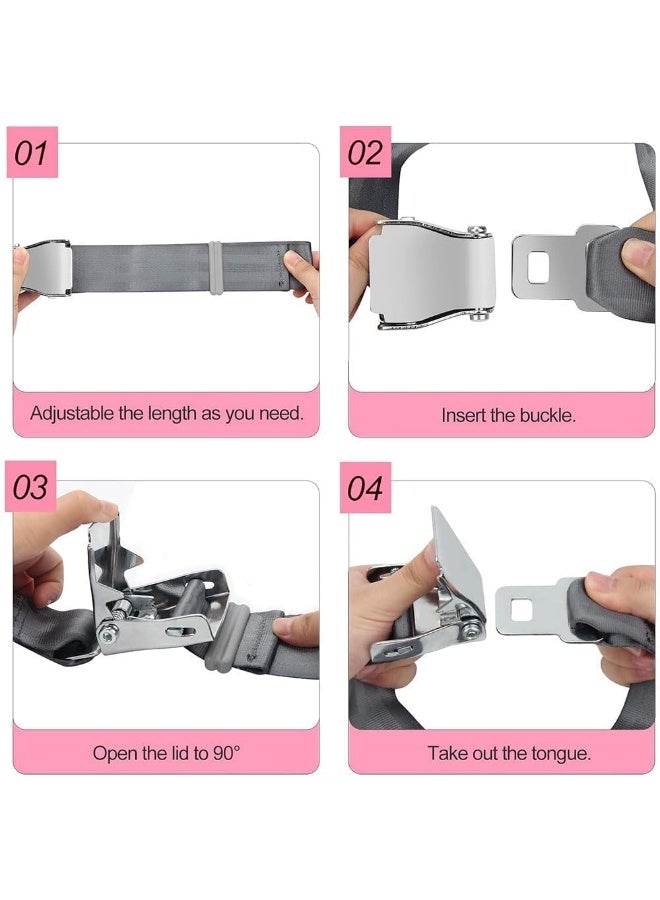 01

Adjustable the length as you need.

02

Insert the buckle.

03

Open the lid to 90°

04

Take out the tongue.