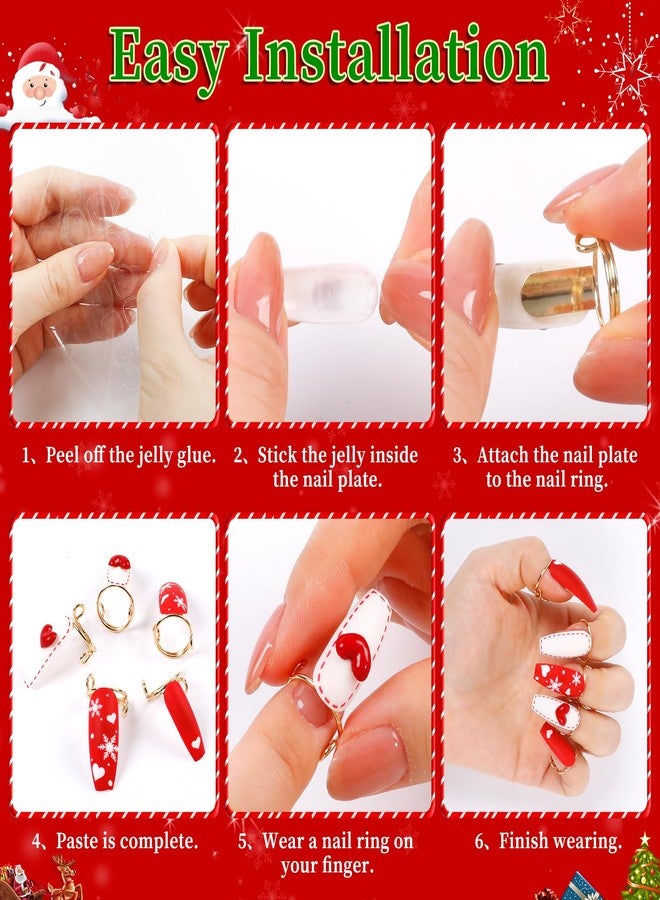 Easy Installation

1、Peel off the jelly glue.

2、Stick the jelly inside the nail plate.

3、Attach the nail plate to the nail ring.

4、Paste is complete.

5、Wear a nail ring on your finger.

6、Finish wearing.