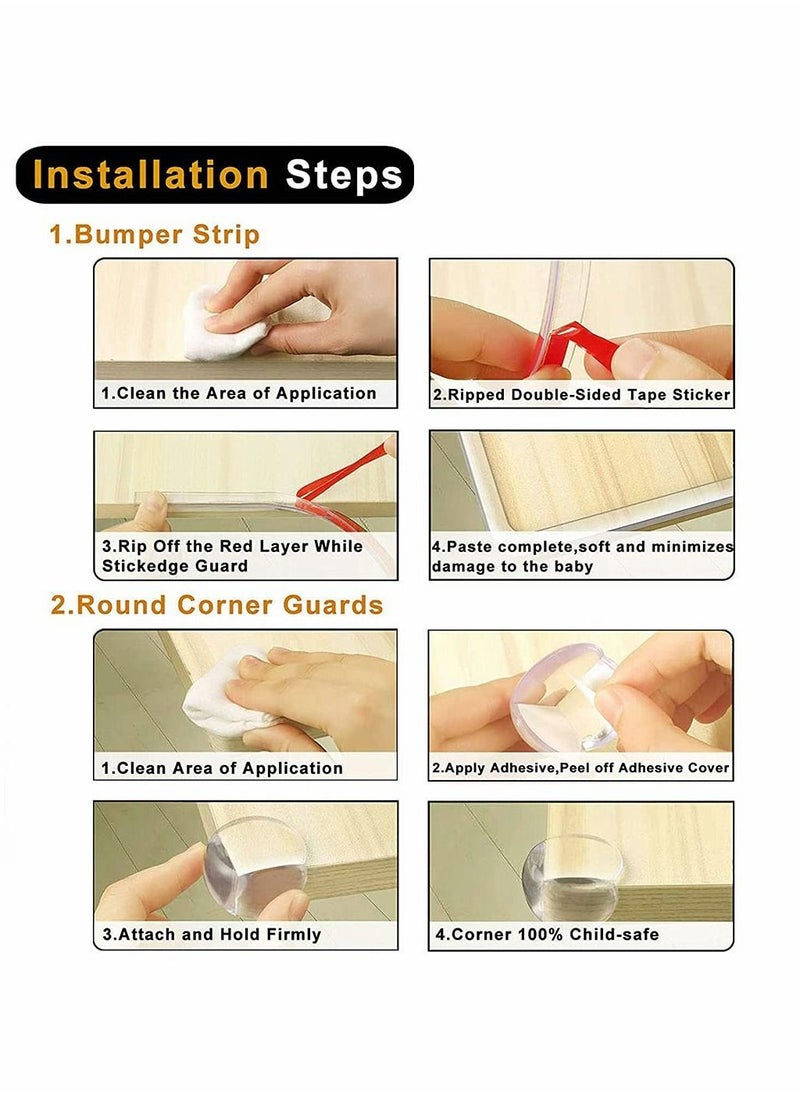 Installation Steps

1.Bumper Strip

1.Clean the Area of Application

2.Ripped Double-Sided Tape Sticker

3.Rip Off the Red Layer While Stickedge Guard

4.Paste complete,soft and minimizes damage to the baby

2.Round Corner Guards

1.Clean Area of Application

2.Apply Adhesive,Peel off Adhesive Cover

3.Attach and Hold Firmly

4.Corner 100% Child-safe