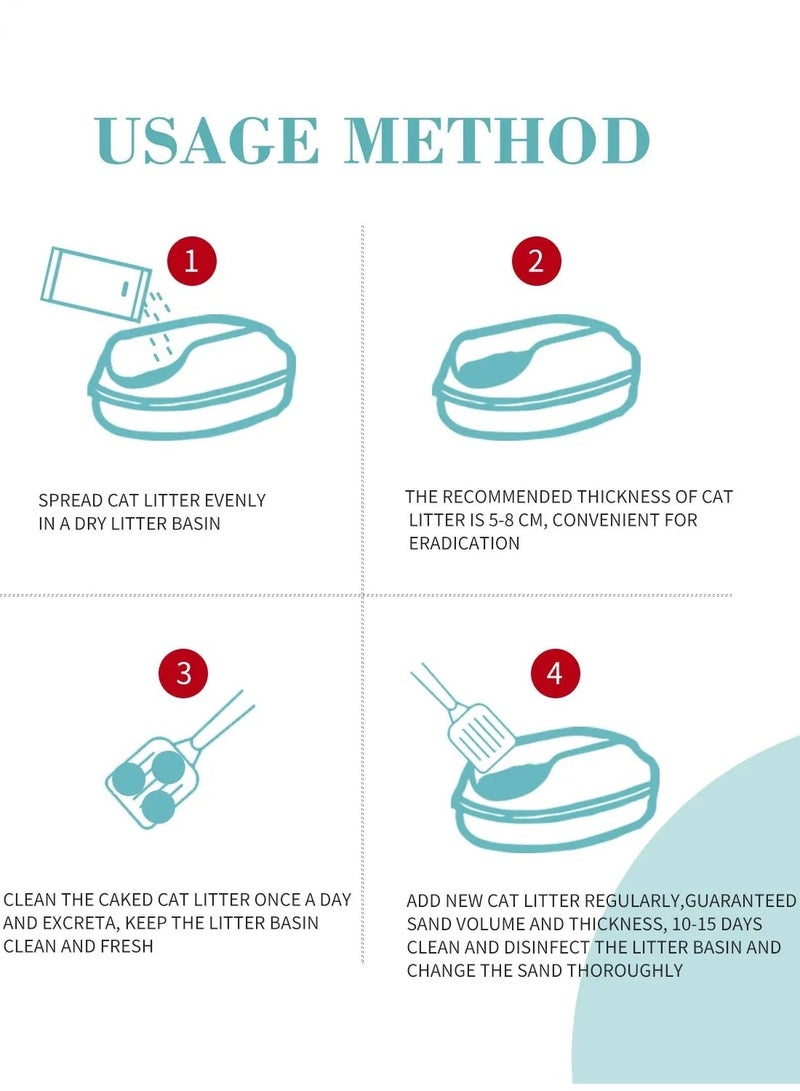 USAGE METHOD

1

SPREAD CAT LITTER EVENLY IN A DRY LITTER BASIN

2

THE RECOMMENDED THICKNESS OF CAT LITTER IS 5-8 CM, CONVENIENT FOR ERADICATION

3

CLEAN THE CAKED CAT LITTER ONCE A DAY AND EXCRETA, KEEP THE LITTER BASIN CLEAN AND FRESH

4

ADD NEW CAT LITTER REGULARLY,GUARANTEED SAND VOLUME AND THICKNESS, 10-15 DAYS CLEAN AND DISINFECT THE LITTER BASIN AND CHANGE THE SAND THOROUGHLY