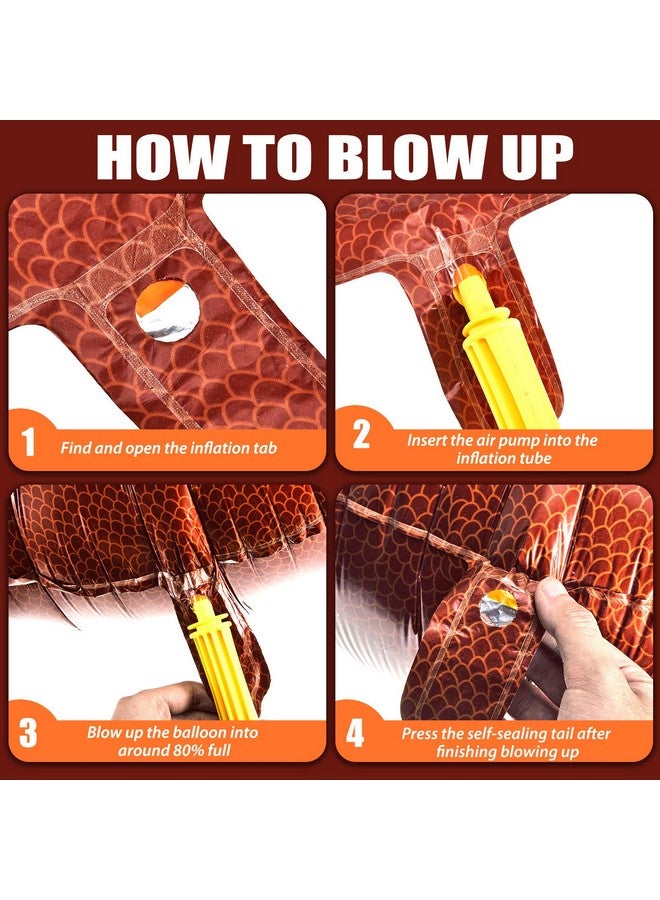 HOW TO BLOW UP

1 Find and open the inflation tab

2 Insert the air pump into the inflation tube

3 Blow up the balloon into around 80% full

4 Press the self-sealing tail after finishing blowing up