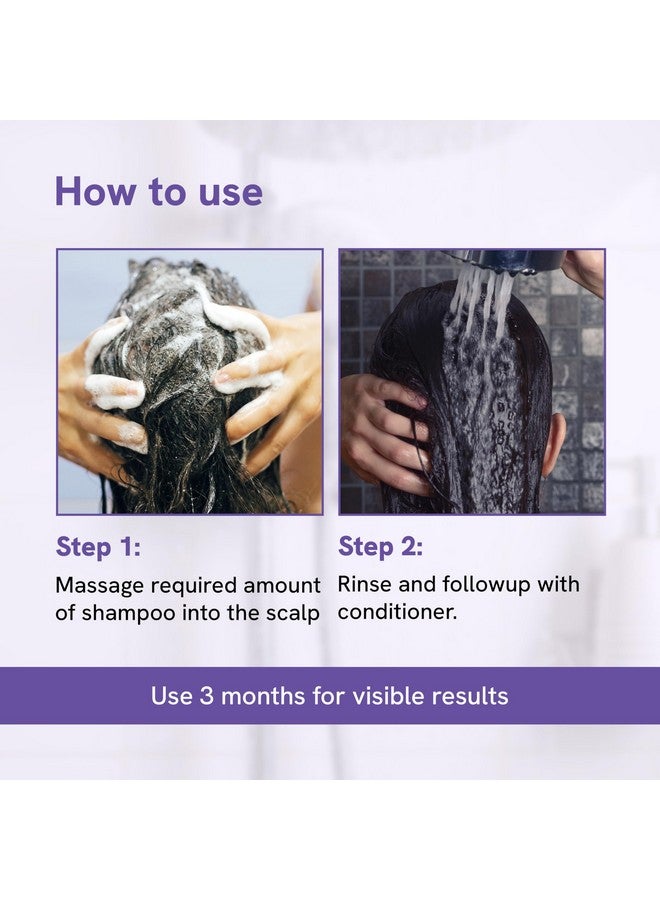 How to use

Step 1:
Massage required amount of shampoo into the scalp

Step 2:
Rinse and followup with conditioner.

Use 3 months for visible results