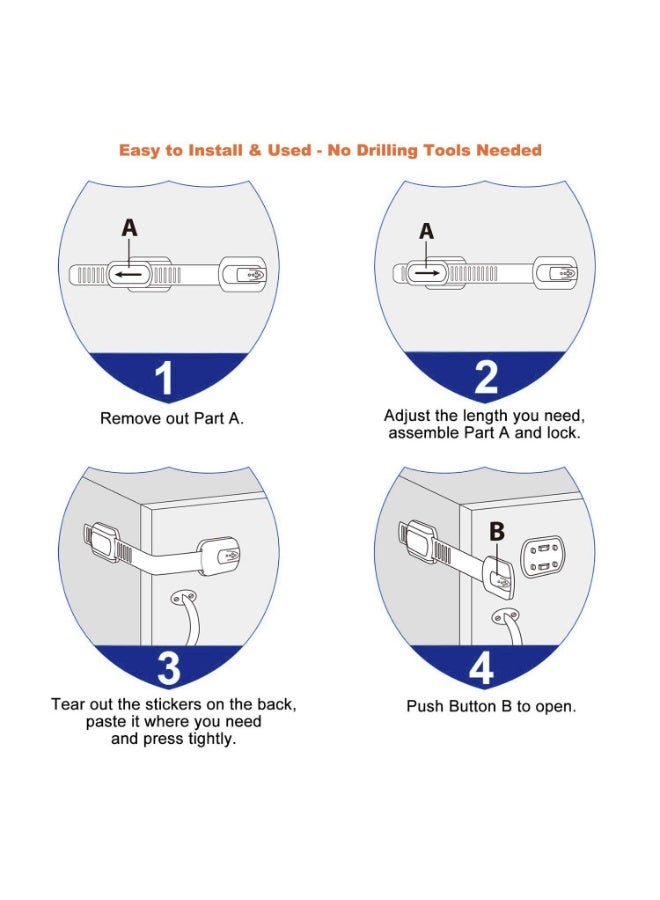 Easy to Install & Used - No Drilling Tools Needed

A

1

Remove out Part A.

A

2

Adjust the length you need, assemble Part A and lock.

3

Tear out the stickers on the back, paste it where you need and press tightly.

B

4

Push Button B to open.