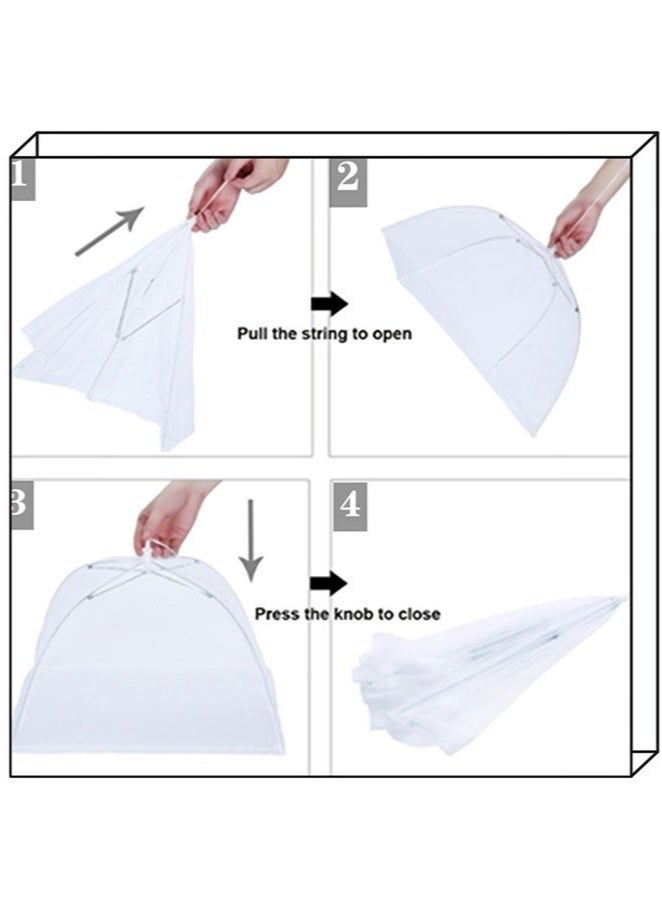 1

2

Pull the string to open

3

4

Press the knob to close