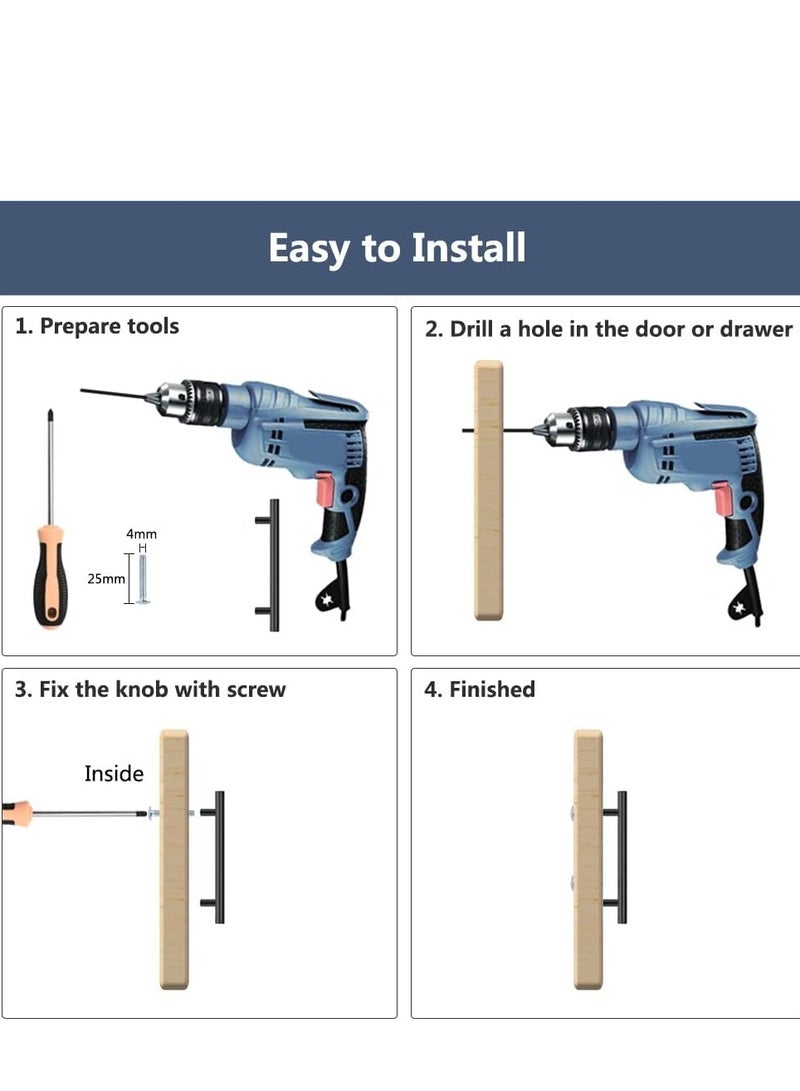 Easy to Install

1. Prepare tools

4mm

25mm

2. Drill a hole in the door or drawer

3. Fix the knob with screw

Inside

4. Finished