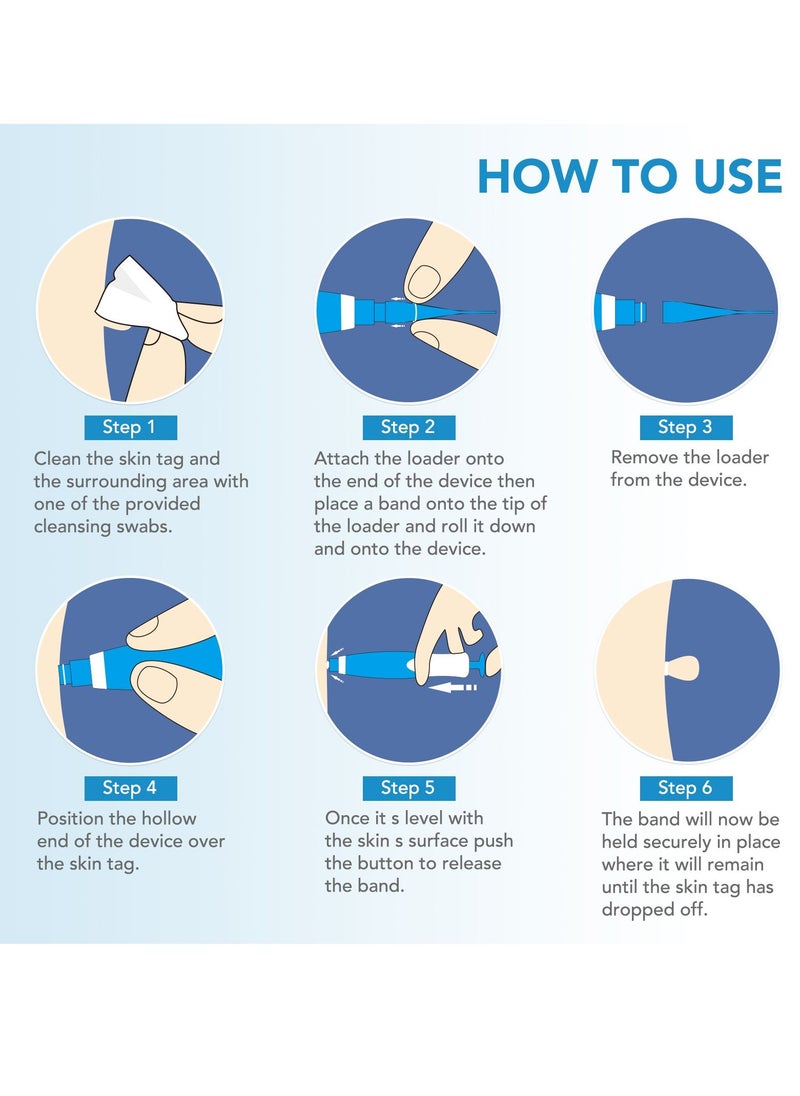 HOW TO USE

Step 1
Clean the skin tag and the surrounding area with one of the provided cleansing swabs.

Step 2
Attach the loader onto the end of the device then place a band onto the tip of the loader and roll it down and onto the device.

Step 3
Remove the loader from the device.

Step 4
Position the hollow end of the device over the skin tag.

Step 5
Once it s level with the skin s surface push the button to release the band.

Step 6
The band will now be held securely in place where it will remain until the skin tag has dropped off.