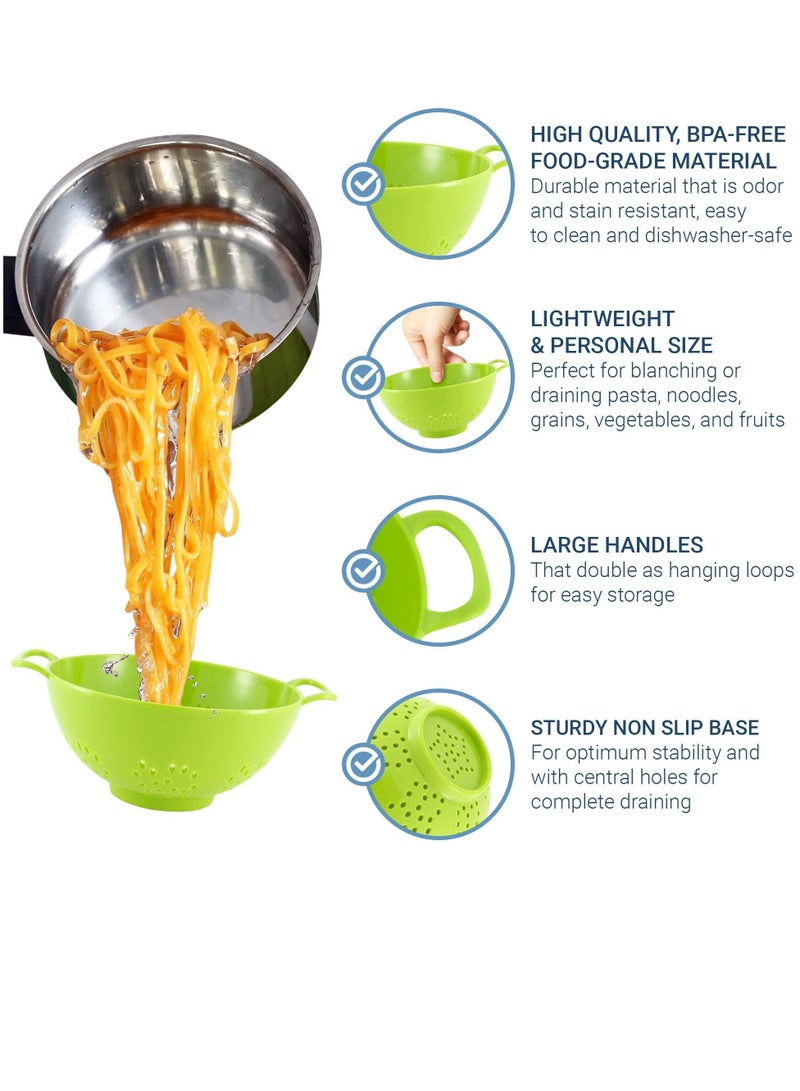 HIGH QUALITY, BPA-FREE FOOD-GRADE MATERIAL
Durable material that is odor and stain resistant, easy to clean and dishwasher-safe

LIGHTWEIGHT & PERSONAL SIZE
Perfect for blanching or draining pasta, noodles, grains, vegetables, and fruits

LARGE HANDLES
That double as hanging loops for easy storage

STURDY NON SLIP BASE
For optimum stability and with central holes for complete draining