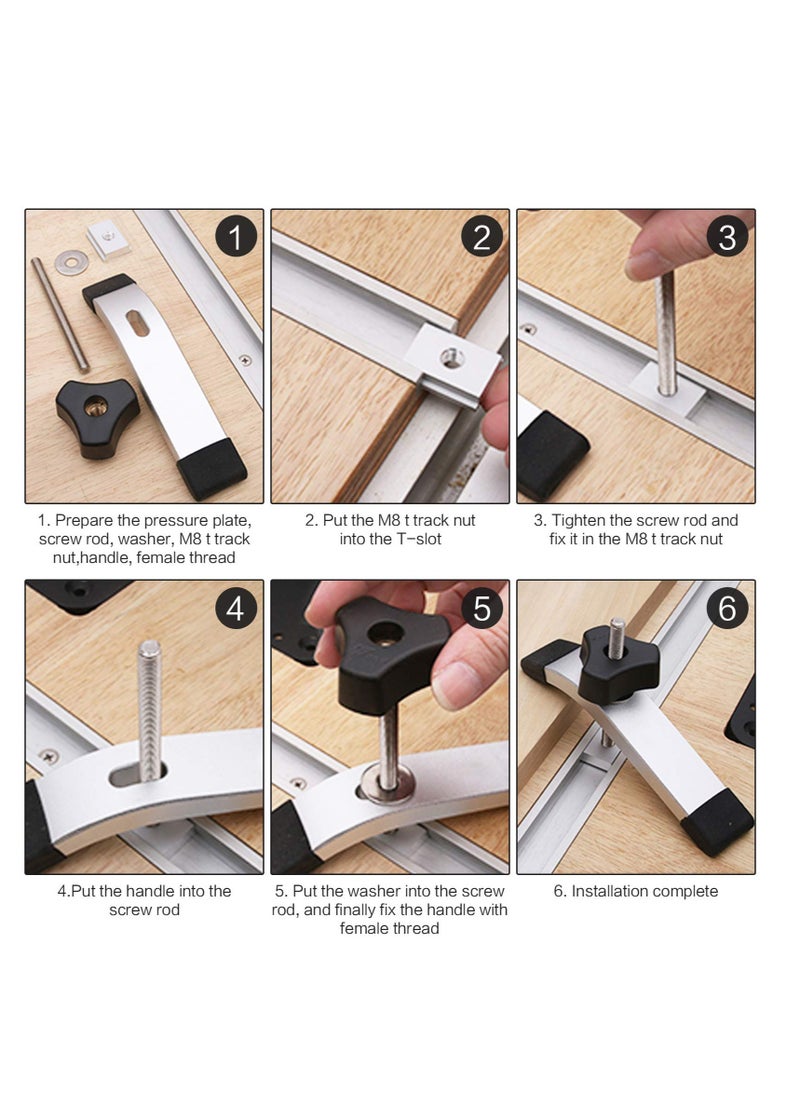 1

1. Prepare the pressure plate, screw rod, washer, M8 t track nut,handle, female thread

2

2. Put the M8 t track nut into the T-slot

3

3. Tighten the screw rod and fix it in the M8 t track nut

4

4.Put the handle into the screw rod

5

5. Put the washer into the screw rod, and finally fix the handle with female thread

6

6. Installation complete