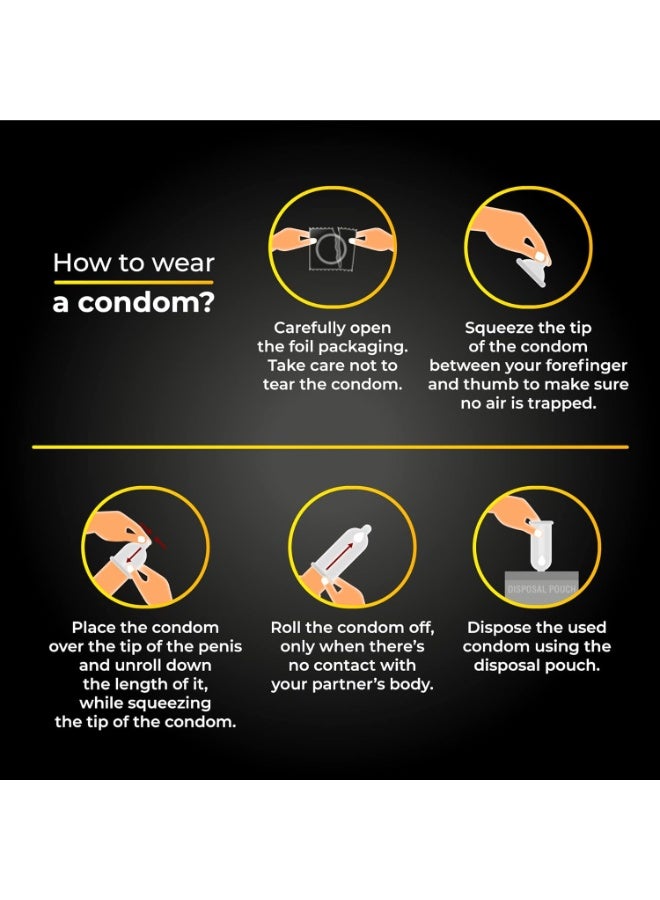 How to wear
a condom?

Carefully open the foil packaging. Take care not to tear the condom.

Squeeze the tip of the condom between your forefinger and thumb to make sure no air is trapped.

Place the condom over the tip of the penis and unroll down the length of it, while squeezing the tip of the condom.

Roll the condom off, only when there's no contact with your partner's body.

DISPOSAL POUCH

Dispose the used condom using the disposal pouch.