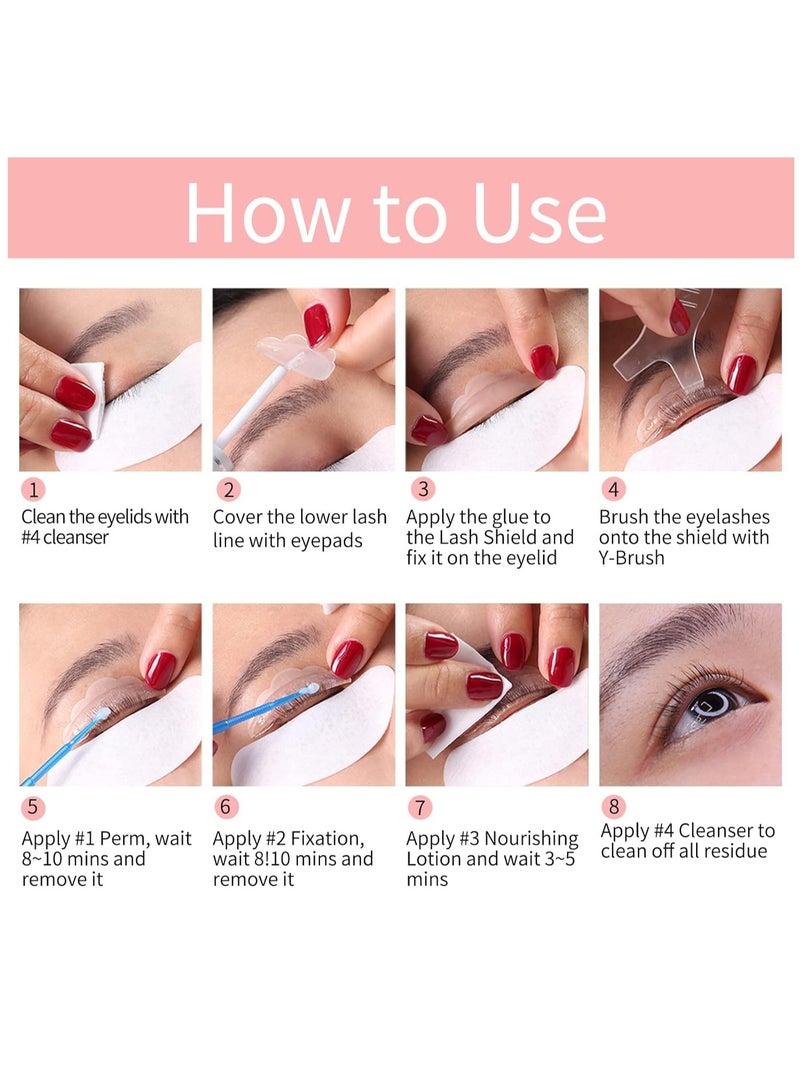 How to Use

1
Clean the eyelids with #4 cleanser

2
Cover the lower lash line with eyepads

3
Apply the glue to the Lash Shield and fix it on the eyelid

4
Brush the eyelashes onto the shield with Y-Brush

5
Apply #1 Perm, wait 8~10 mins and remove it

6
Apply #2 Fixation, wait 8!10 mins and remove it

7
Apply #3 Nourishing Lotion and wait 3~5 mins

8
Apply #4 Cleanser to clean off all residue