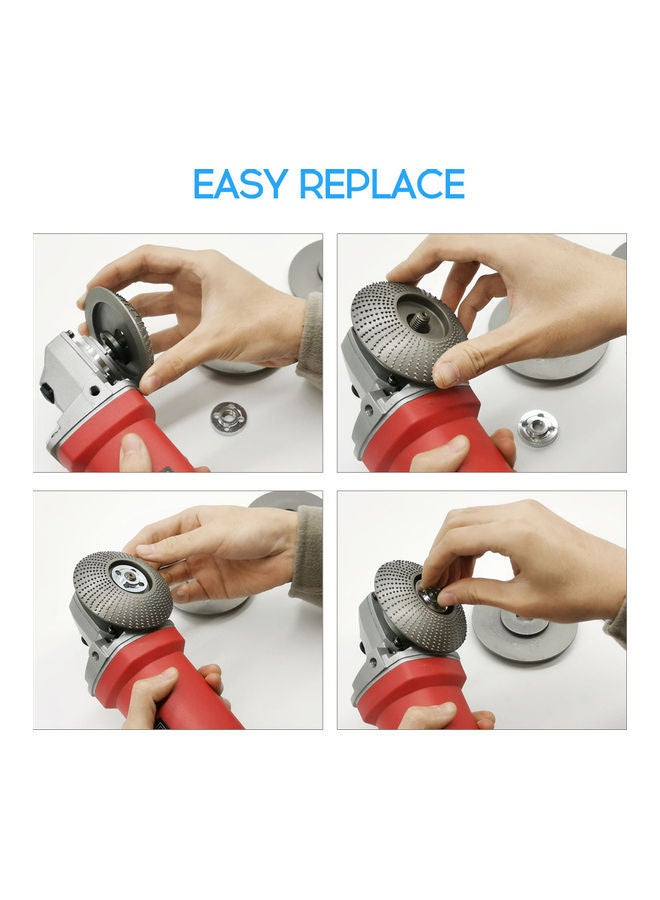 EASY REPLACE