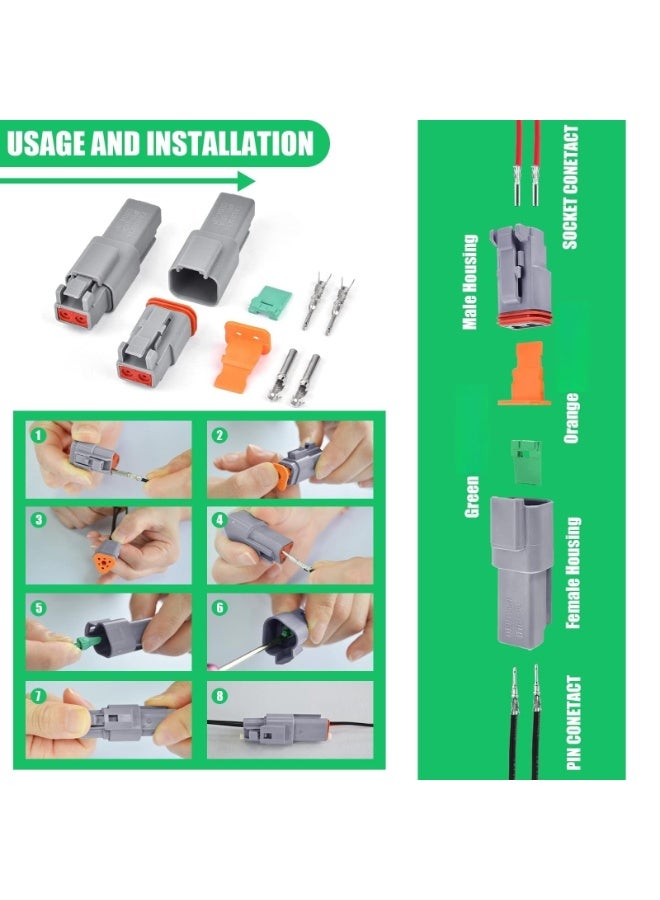 USAGE AND INSTALLATION

1
2
3
4
5
6
7
8

SOCKET CONETACT
Male Housing
Orange
Green
Female Housing
PIN CONETACT