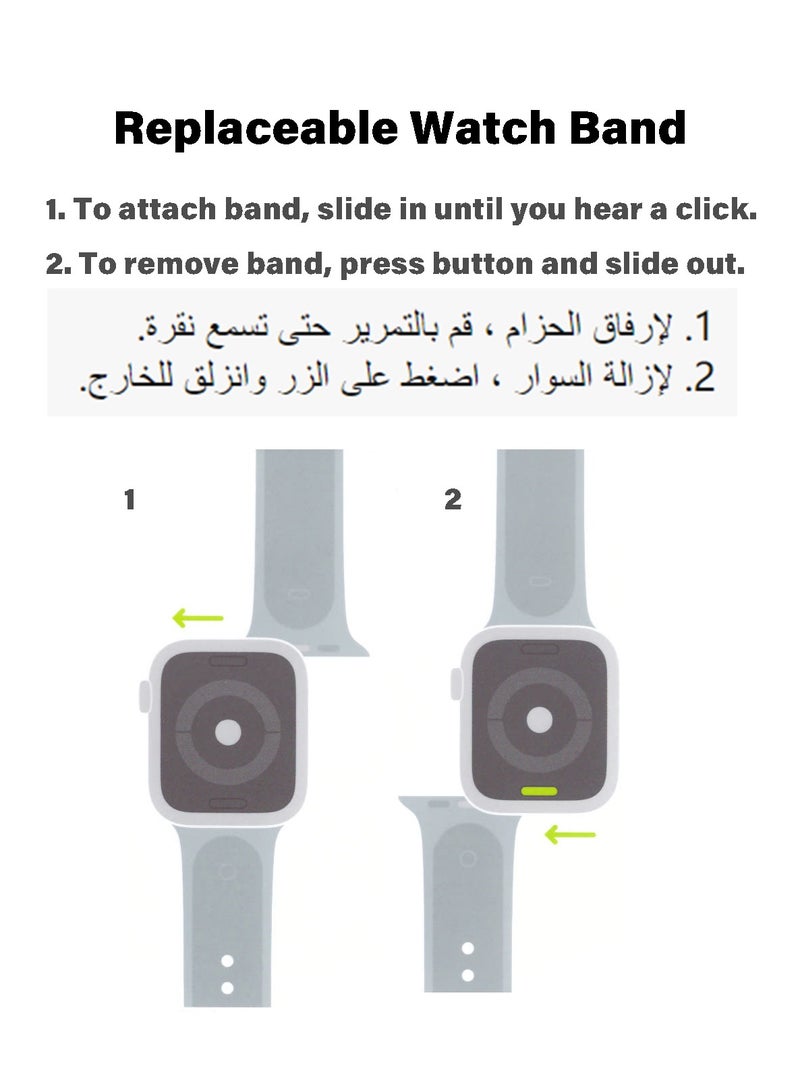 Replaceable Watch Band

1. To attach band, slide in until you hear a click.

2. To remove band, press button and slide out.

1. لإرفاق الحزام ، قم بالتمرير حتى تسمع نقرة.
2. لإزالة السوار ، اضغط على الزر وانزلق للخارج.

1

2