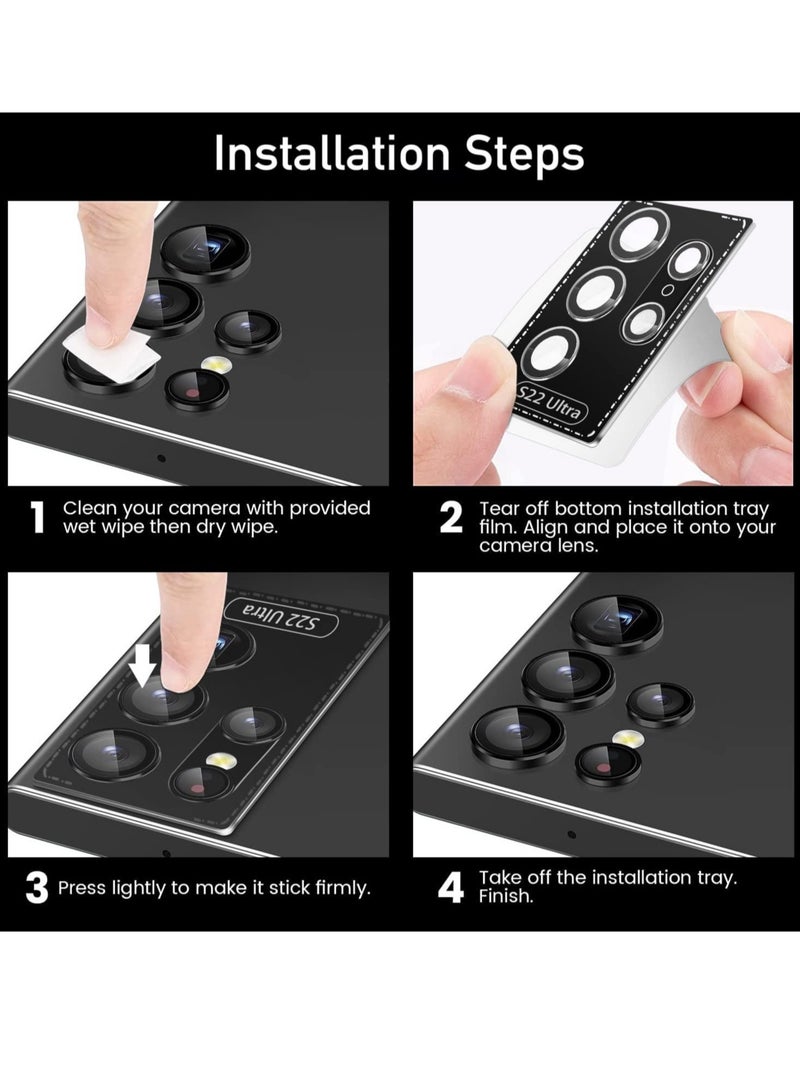 Installation Steps

S22 Ultra

1 Clean your camera with provided wet wipe then dry wipe.

2 Tear off bottom installation tray film. Align and place it onto your camera lens.

S22 Ultra

3 Press lightly to make it stick firmly.

4 Take off the installation tray. Finish.