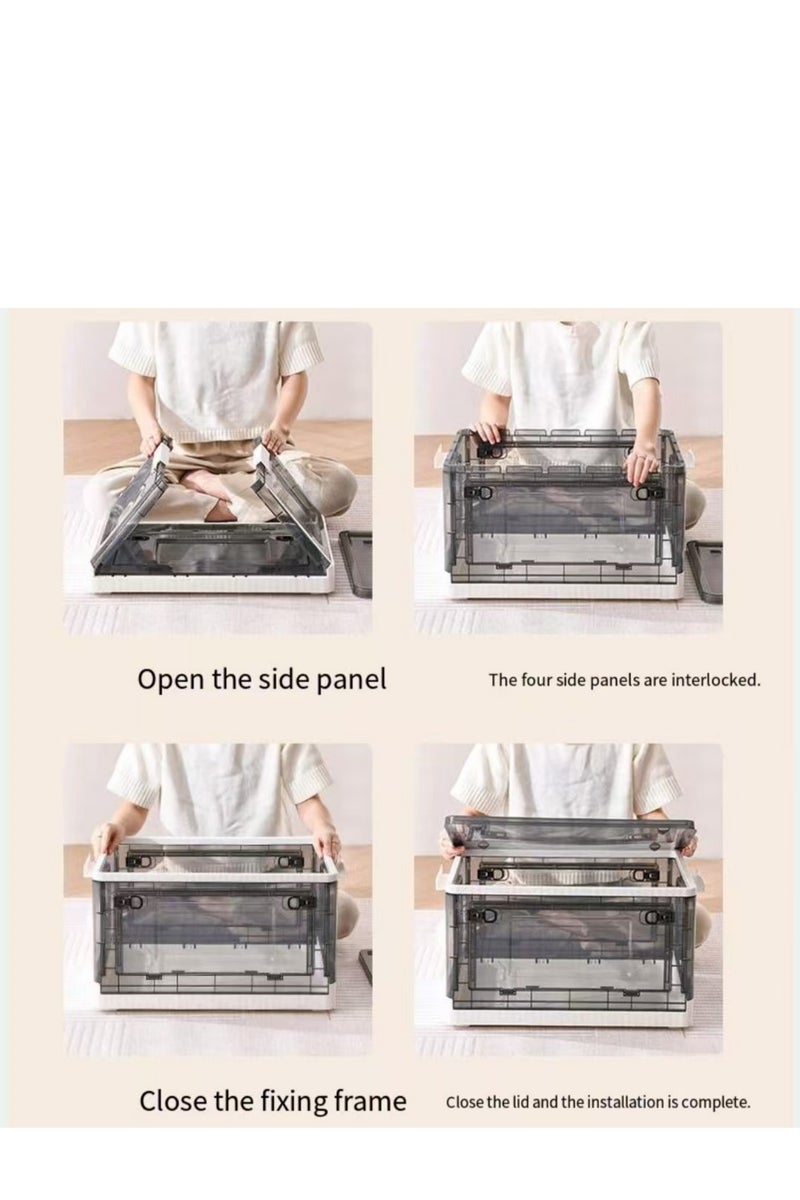 Open the side panel

The four side panels are interlocked.

Close the fixing frame

Close the lid and the installation is complete.