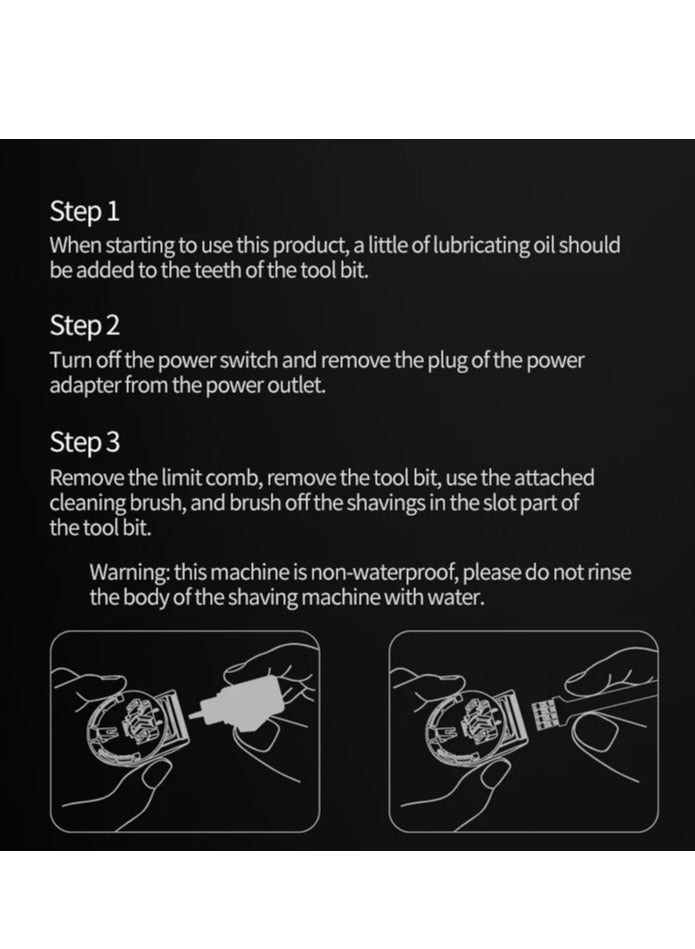 Step 1
When starting to use this product, a little of lubricating oil should be added to the teeth of the tool bit.

Step 2
Turn off the power switch and remove the plug of the power adapter from the power outlet.

Step 3
Remove the limit comb, remove the tool bit, use the attached cleaning brush, and brush off the shavings in the slot part of the tool bit.

Warning: this machine is non-waterproof, please do not rinse the body of the shaving machine with water.