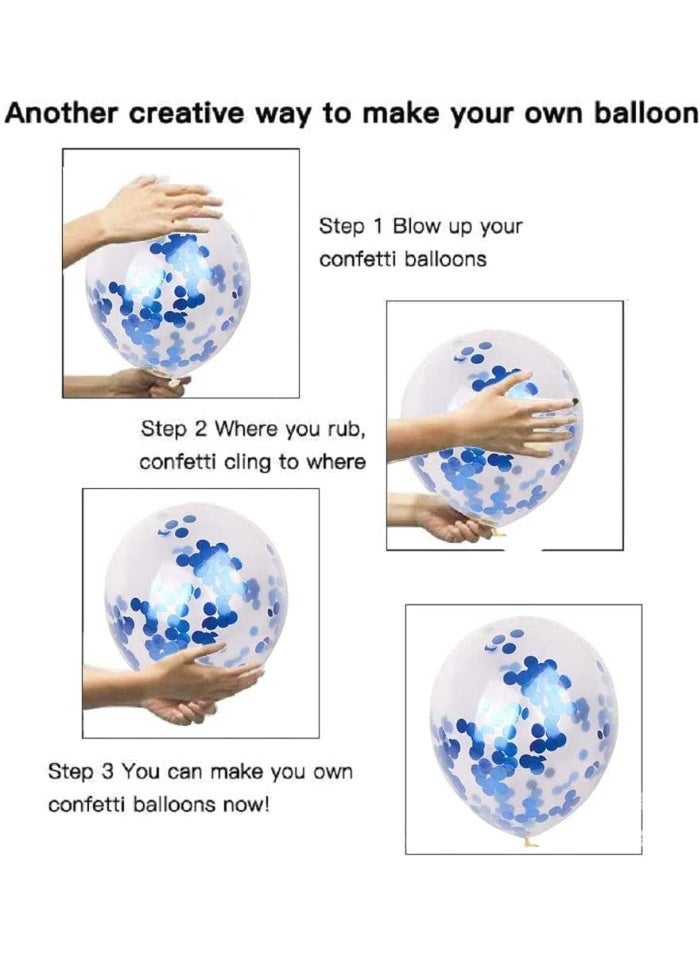 Another creative way to make your own balloon

Step 1 Blow up your confetti balloons

Step 2 Where you rub, confetti cling to where

Step 3 You can make you own confetti balloons now!