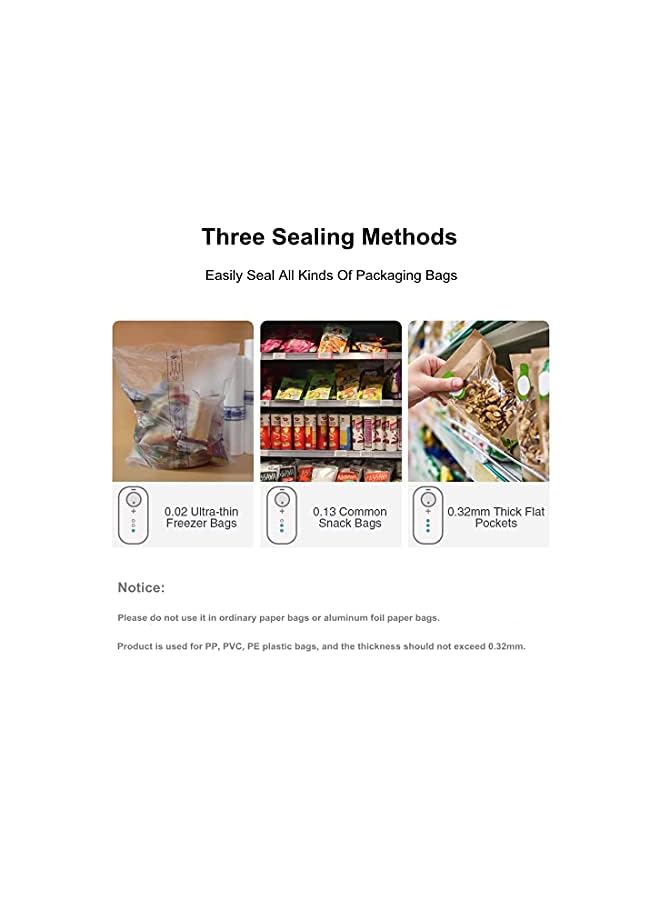 Three Sealing Methods

Easily Seal All Kinds Of Packaging Bags

0.02 Ultra-thin Freezer Bags

0.13 Common Snack Bags

0.32mm Thick Flat Pockets

Notice:

Please do not use it in ordinary paper bags or aluminum foil paper bags.

Product is used for PP, PVC, PE plastic bags, and the thickness should not exceed 0.32mm.