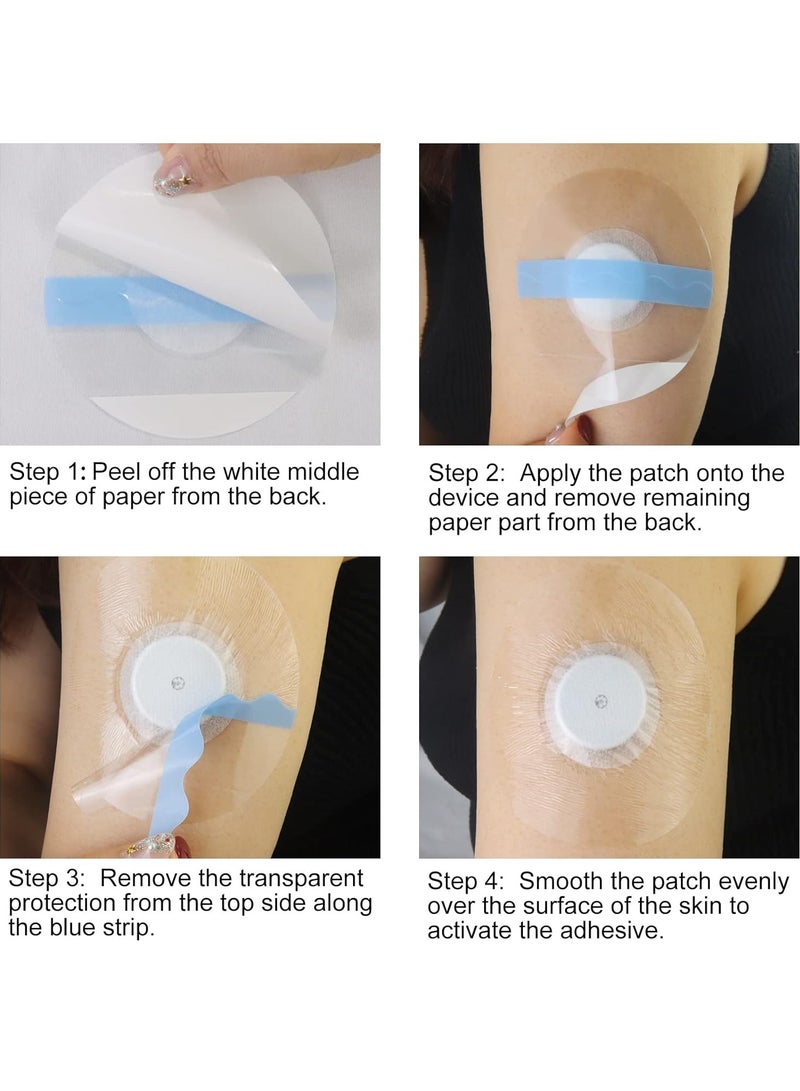 Step 1: Peel off the white middle piece of paper from the back.

Step 2: Apply the patch onto the device and remove remaining paper part from the back.

Step 3: Remove the transparent protection from the top side along the blue strip.

Step 4: Smooth the patch evenly over the surface of the skin to activate the adhesive.