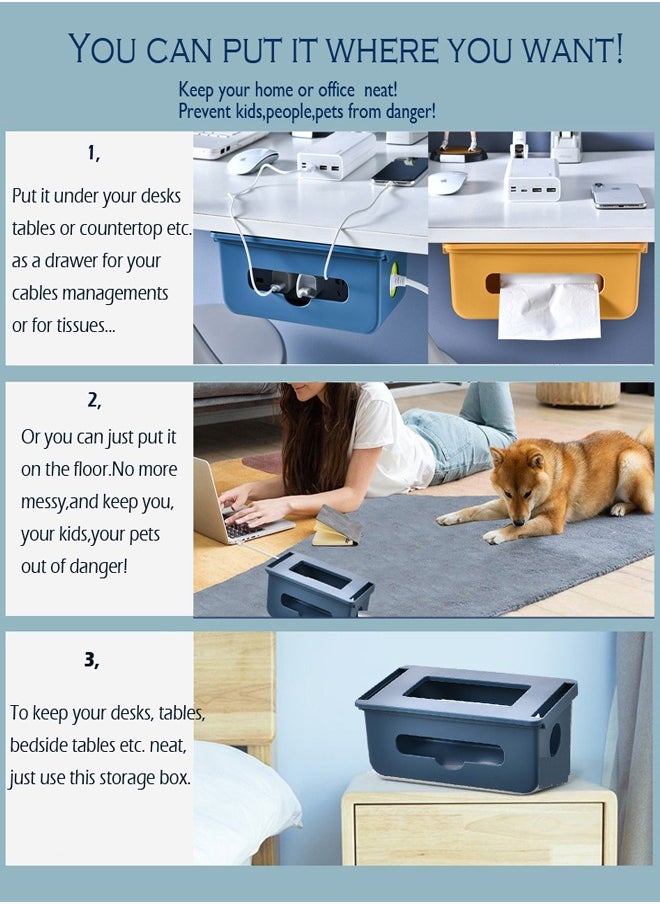 YOU CAN PUT IT WHERE YOU WANT!

Keep your home or office neat!
Prevent kids,people,pets from danger!

1,

Put it under your desks tables or countertop etc. as a drawer for your cables managements or for tissues...

2,

Or you can just put it on the floor.No more messy,and keep you, your kids,your pets out of danger!

3,

To keep your desks, tables, bedside tables etc. neat, just use this storage box.