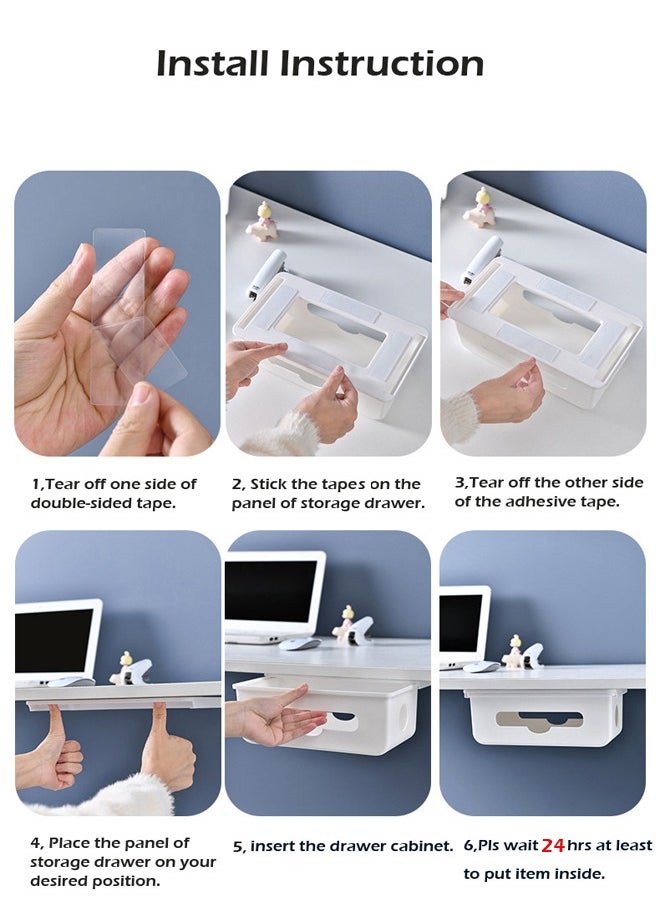 Install Instruction

1,Tear off one side of double-sided tape.

2, Stick the tapes on the panel of storage drawer.

3,Tear off the other side of the adhesive tape.

4, Place the panel of storage drawer on your desired position.

5, insert the drawer cabinet.

6,Pls wait 24 hrs at least to put item inside.