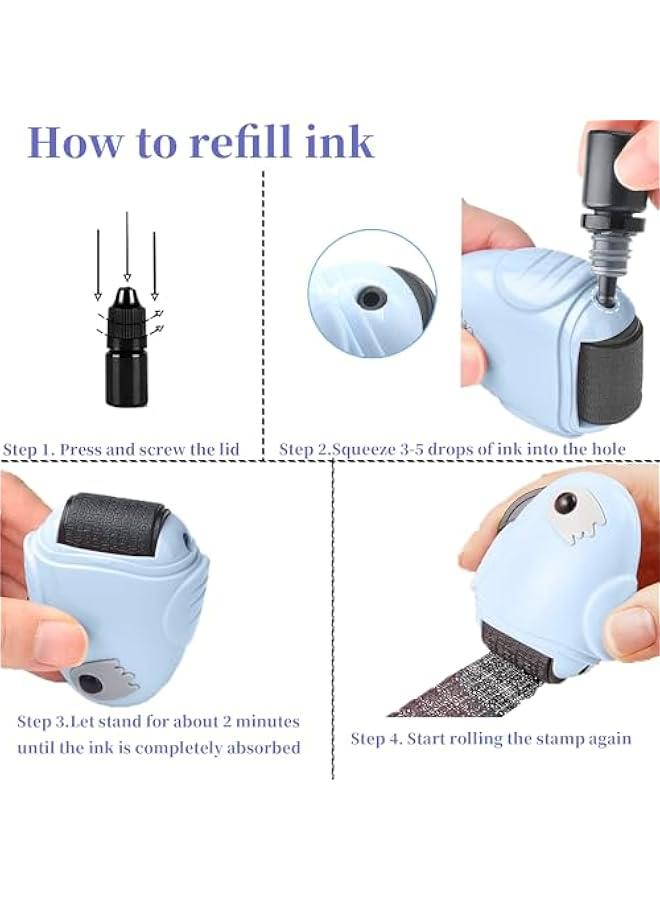 How to refill ink

Step 1. Press and screw the lid

Step 2.Squeeze 3-5 drops of ink into the hole

Step 3.Let stand for about 2 minutes until the ink is completely absorbed

Step 4. Start rolling the stamp again