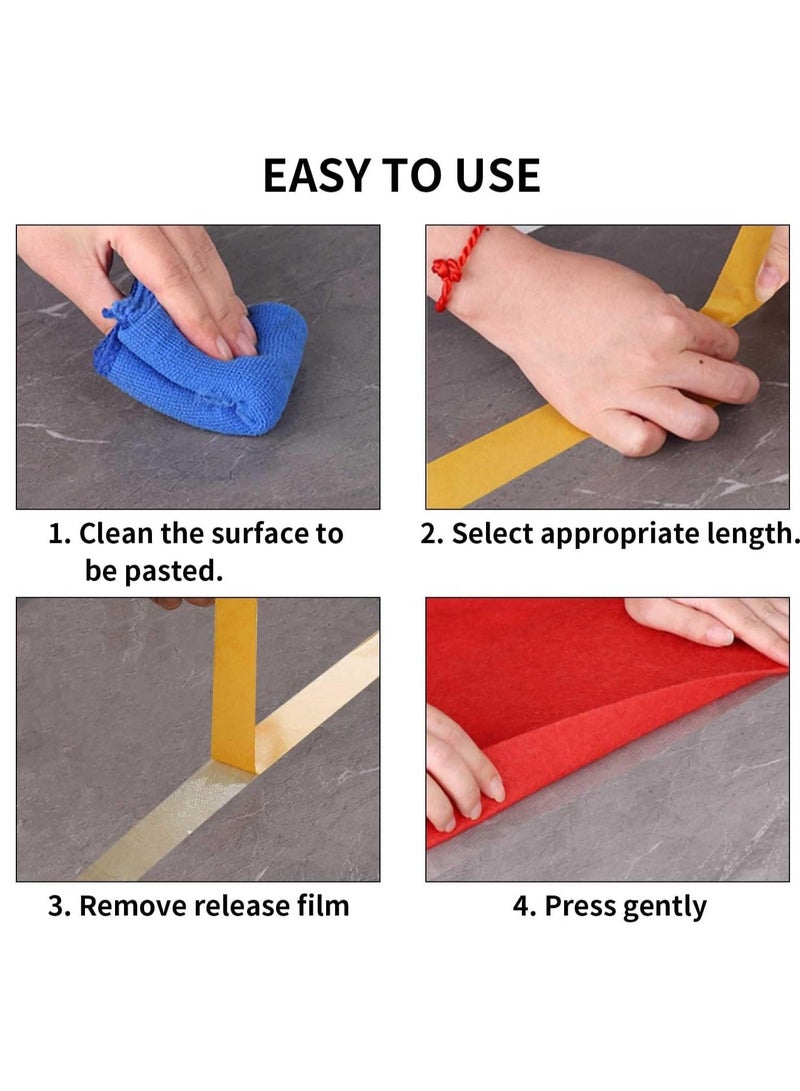 EASY TO USE

1. Clean the surface to be pasted.

2. Select appropriate length.

3. Remove release film

4. Press gently