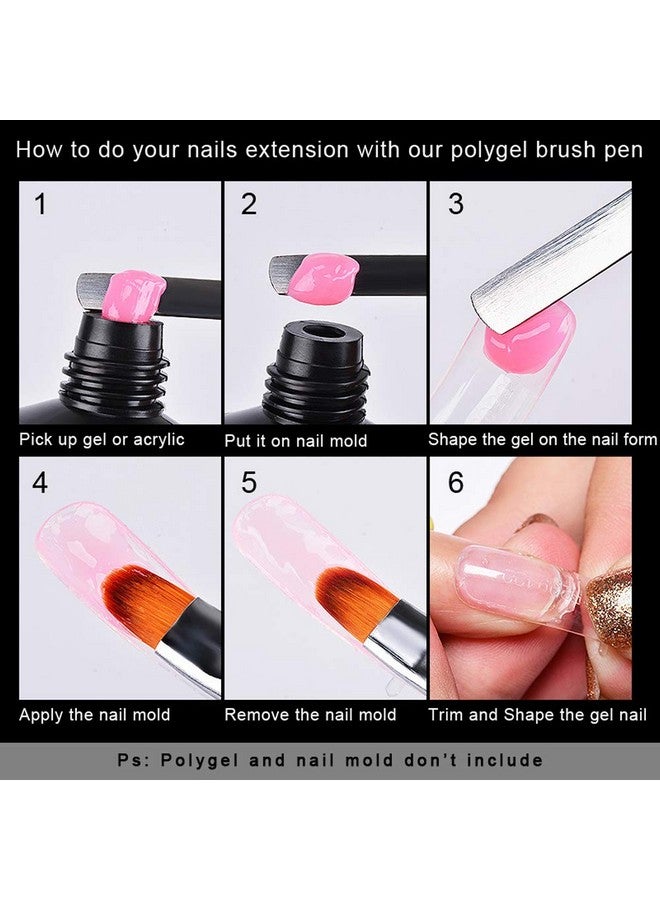 How to do your nails extension with our polygel brush pen

1

Pick up gel or acrylic

2

Put it on nail mold

3

Shape the gel on the nail form

4

Apply the nail mold

5

Remove the nail mold

6

Trim and Shape the gel nail

Ps: Polygel and nail mold don't include