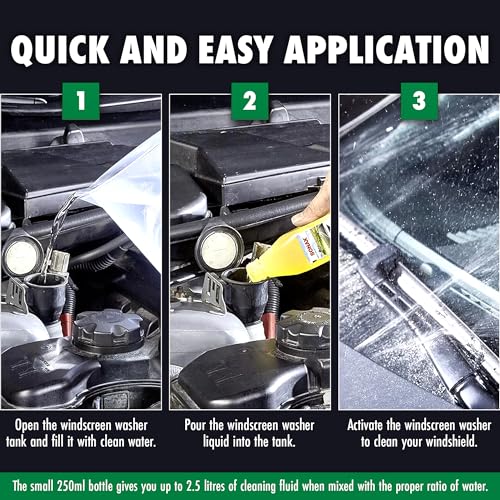 QUICK AND EASY APPLICATION

1

2

SONAX

3

Open the windscreen washer tank and fill it with clean water.

Pour the windscreen washer liquid into the tank.

Activate the windscreen washer to clean your windshield.

The small 250ml bottle gives you up to 2.5 litres of cleaning fluid when mixed with the proper ratio of water.