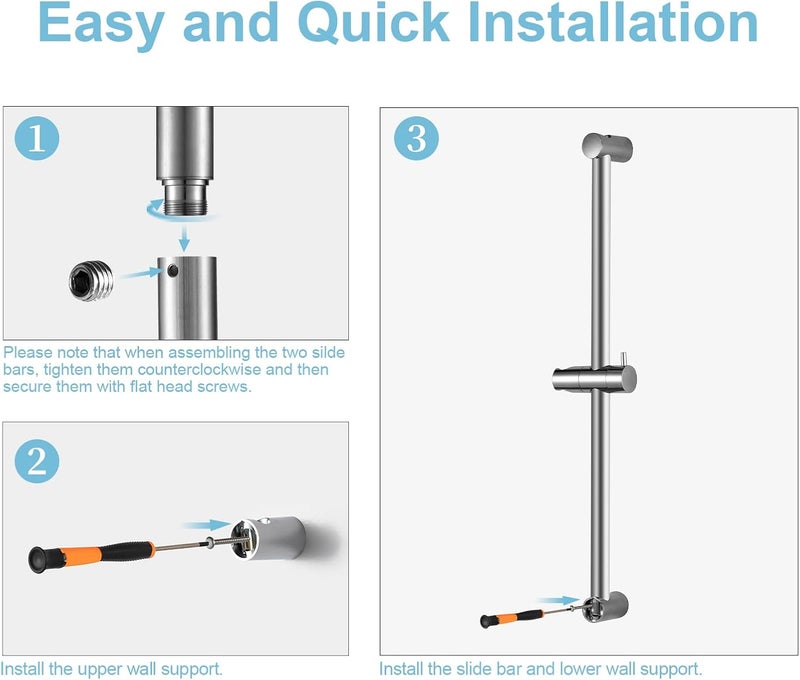 Easy and Quick Installation

1

Please note that when assembling the two silde bars, tighten them counterclockwise and then secure them with flat head screws.

2

Install the upper wall support.

3

Install the slide bar and lower wall support.