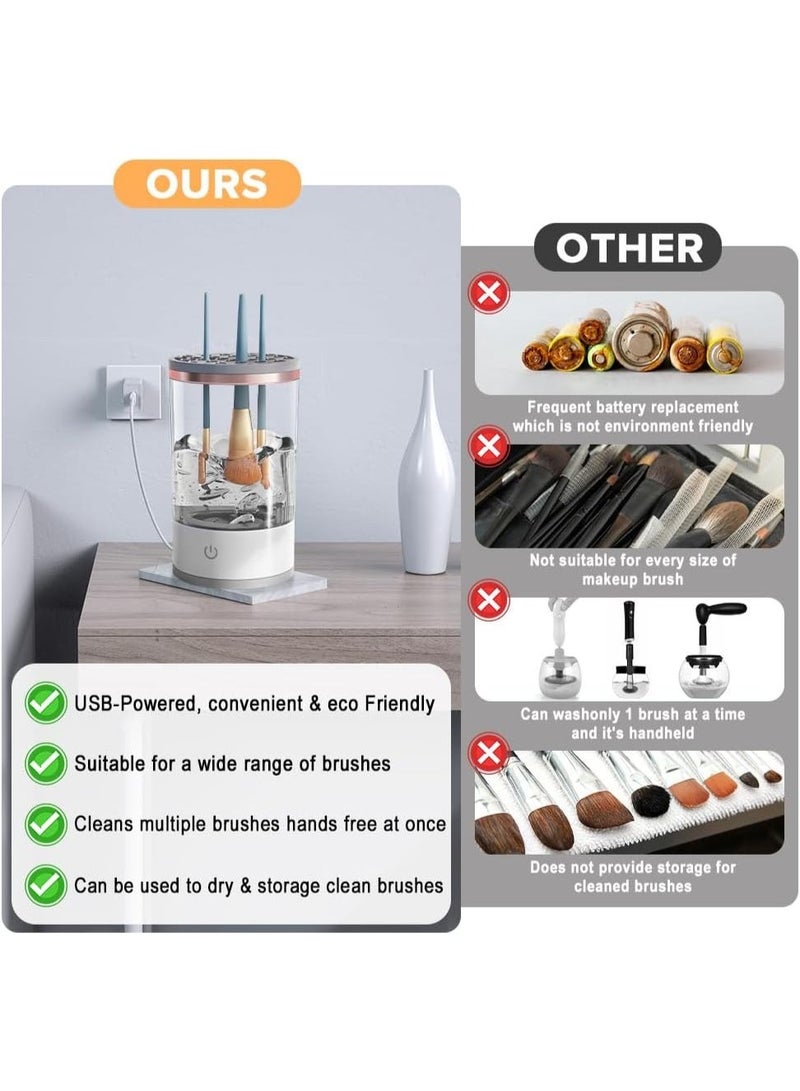 OURS

USB-Powered, convenient & eco Friendly

Suitable for a wide range of brushes

Cleans multiple brushes hands free at once

Can be used to dry & storage clean brushes

OTHER

Frequent battery replacement which is not environment friendly

Not suitable for every size of makeup brush

Can washonly 1 brush at a time and it's handheld

Does not provide storage for cleaned brushes