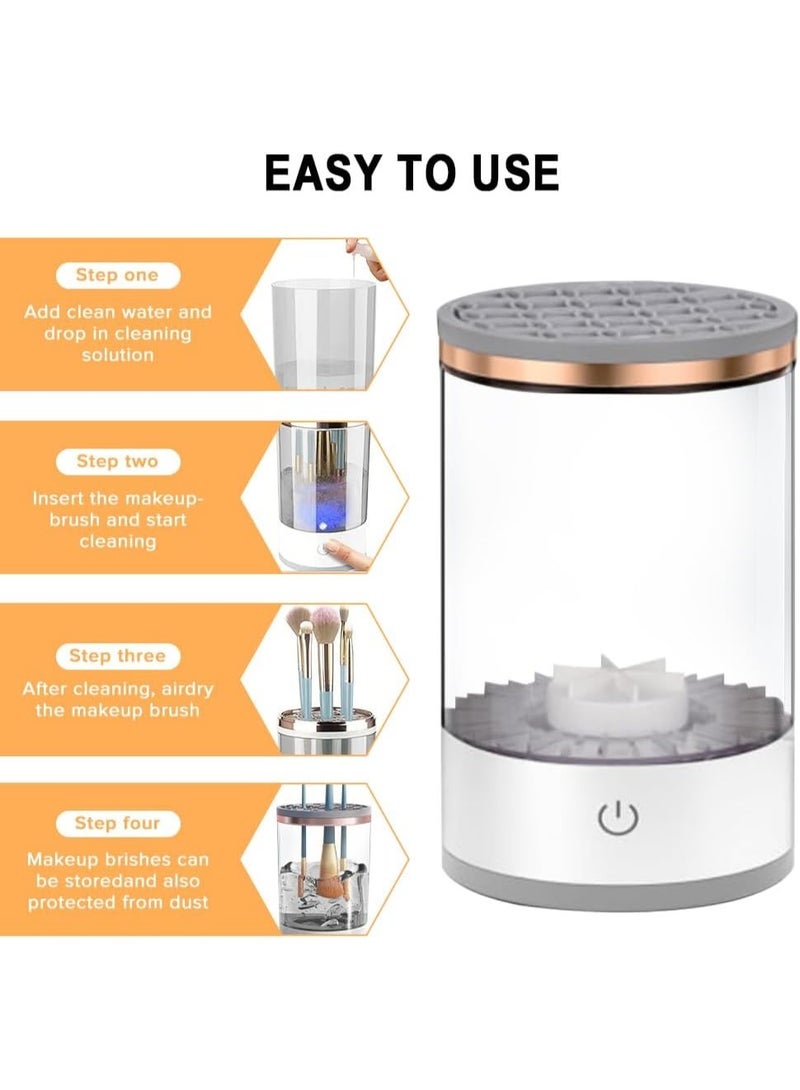 EASY TO USE

Step one

Add clean water and drop in cleaning solution

Step two

Insert the makeup-brush and start cleaning

Step three

After cleaning, airdry the makeup brush

Step four

Makeup brishes can be storedand also protected from dust