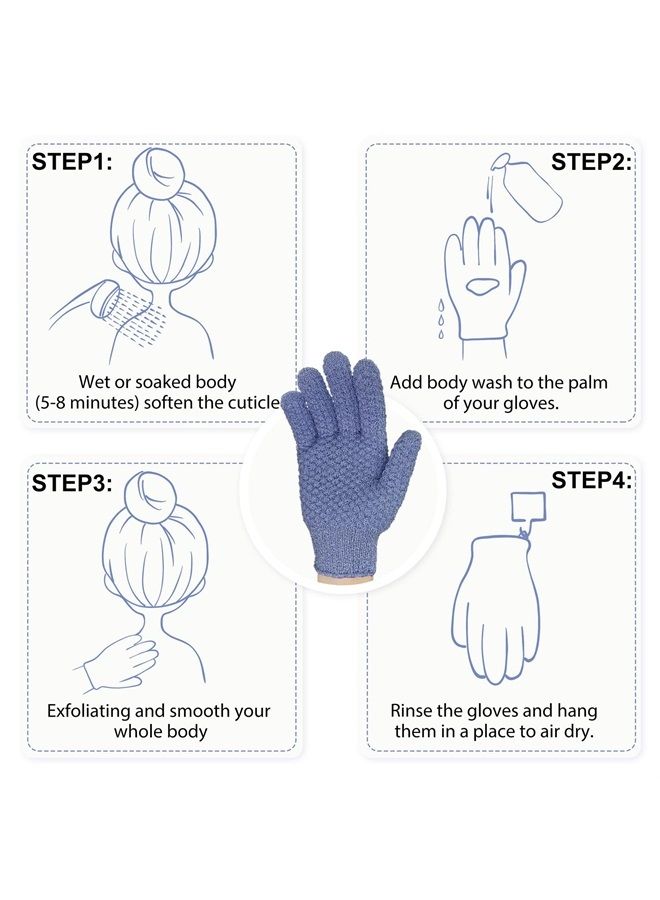 STEP1:

Wet or soaked body (5-8 minutes) soften the cuticle

STEP2:

Add body wash to the palm of your gloves.

STEP3:

Exfoliating and smooth your whole body

STEP4:

Rinse the gloves and hang them in a place to air dry.