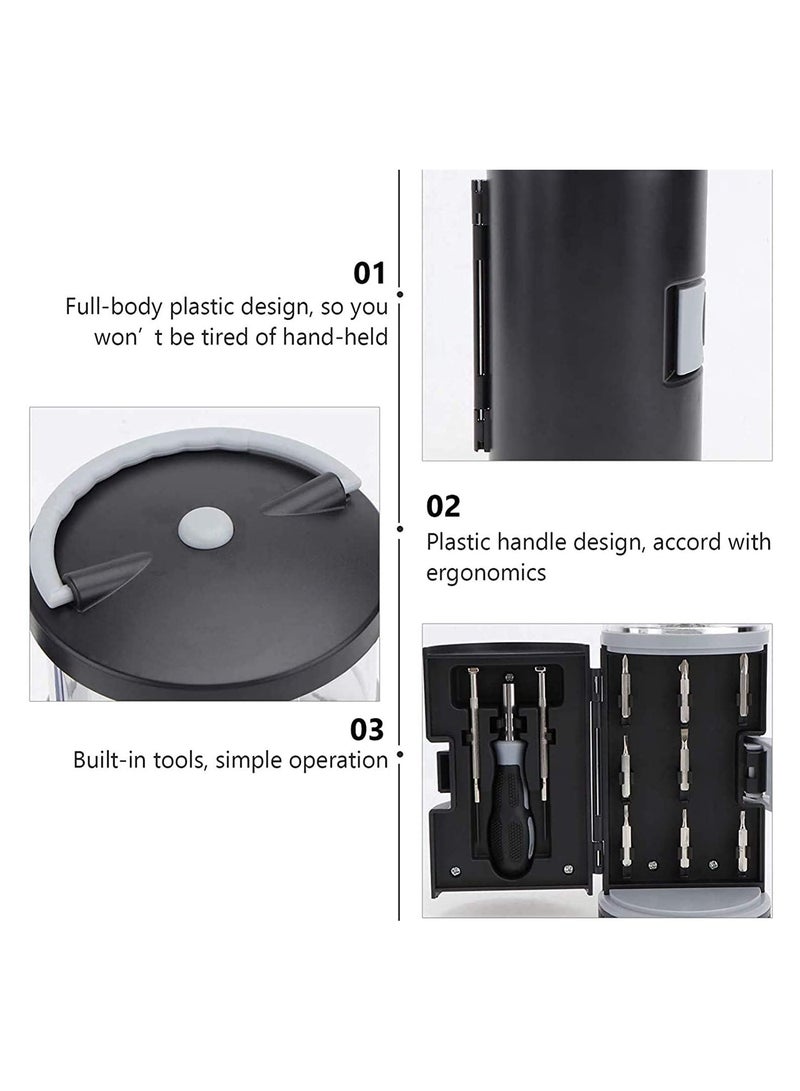 01
Full-body plastic design, so you won’ t be tired of hand-held

02
Plastic handle design, accord with ergonomics

03
Built-in tools, simple operation