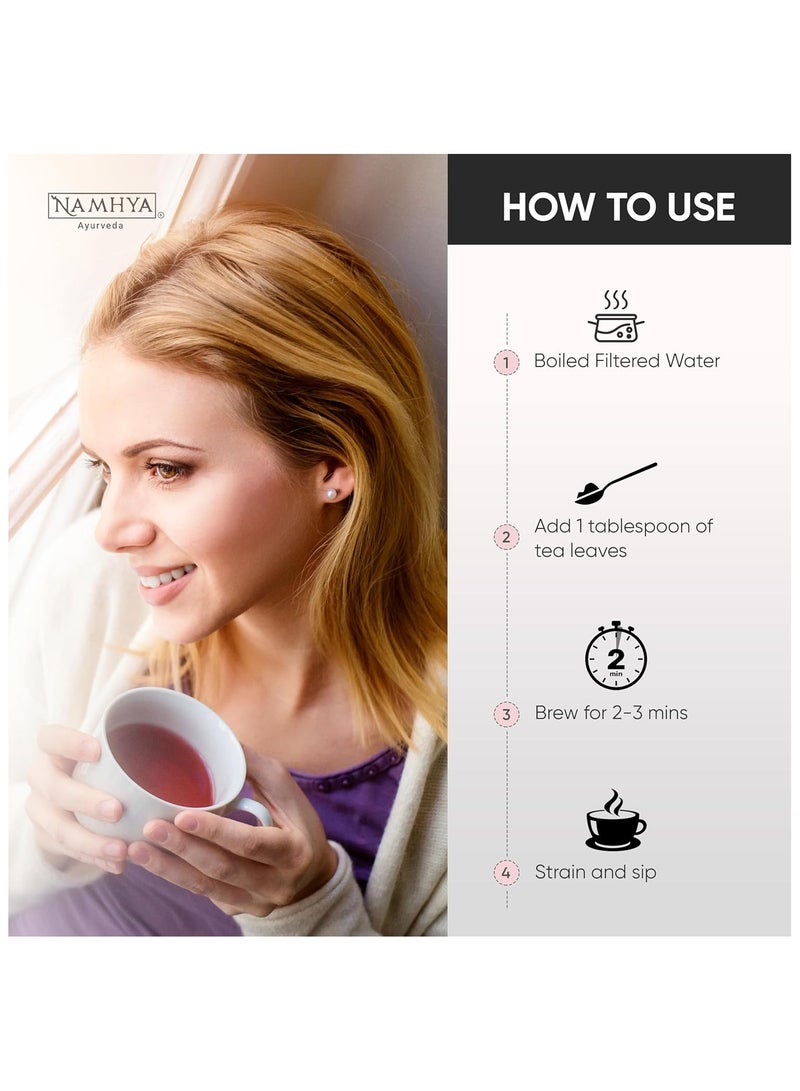 NAMHYA®
Ayurveda

HOW TO USE

1 Boiled Filtered Water

2 Add 1 tablespoon of tea leaves

2
min

3 Brew for 2-3 mins

4 Strain and sip