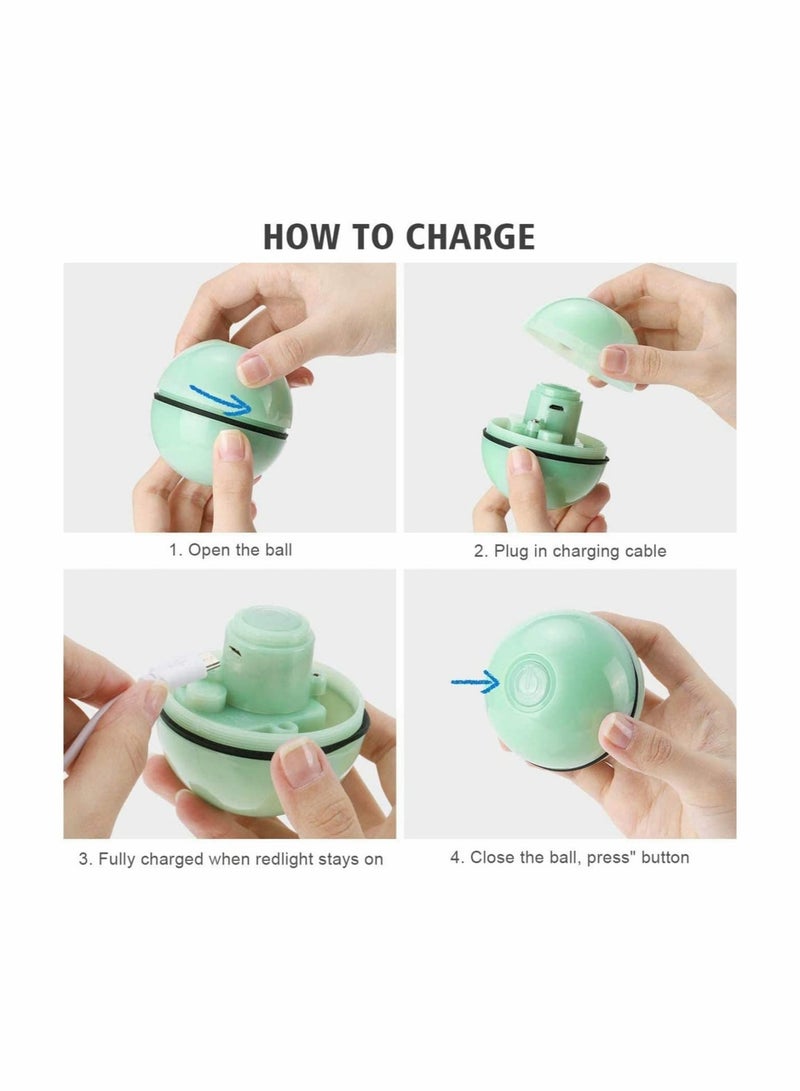 HOW TO CHARGE

1. Open the ball

2. Plug in charging cable

3. Fully charged when redlight stays on

4. Close the ball, press" button